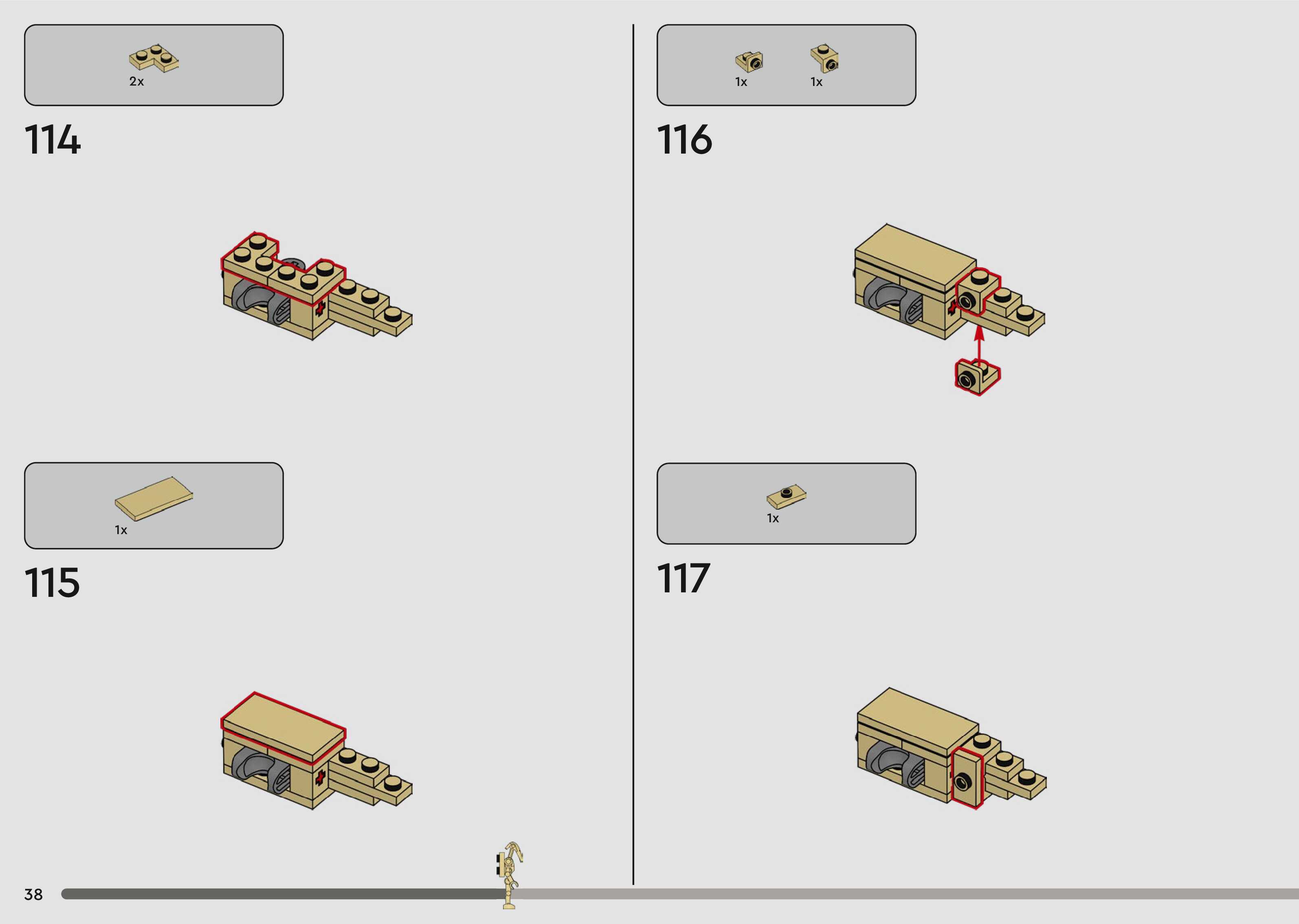 2x

114

1x

115

1x 1x

116

1x

117

38