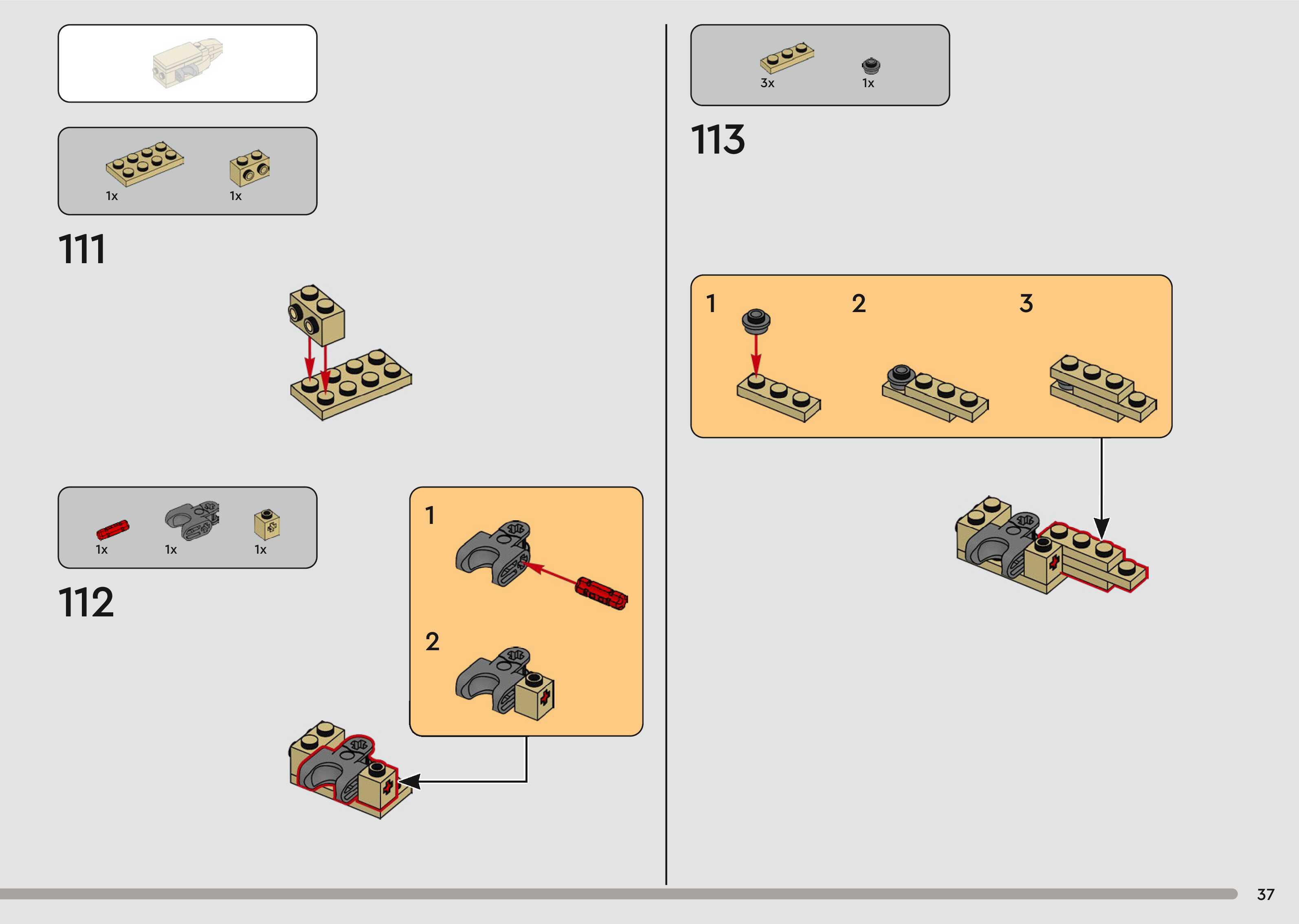 1x
1x

111

1x
1x
1x

112

1
2

3x
1x

113

1
2
3

37