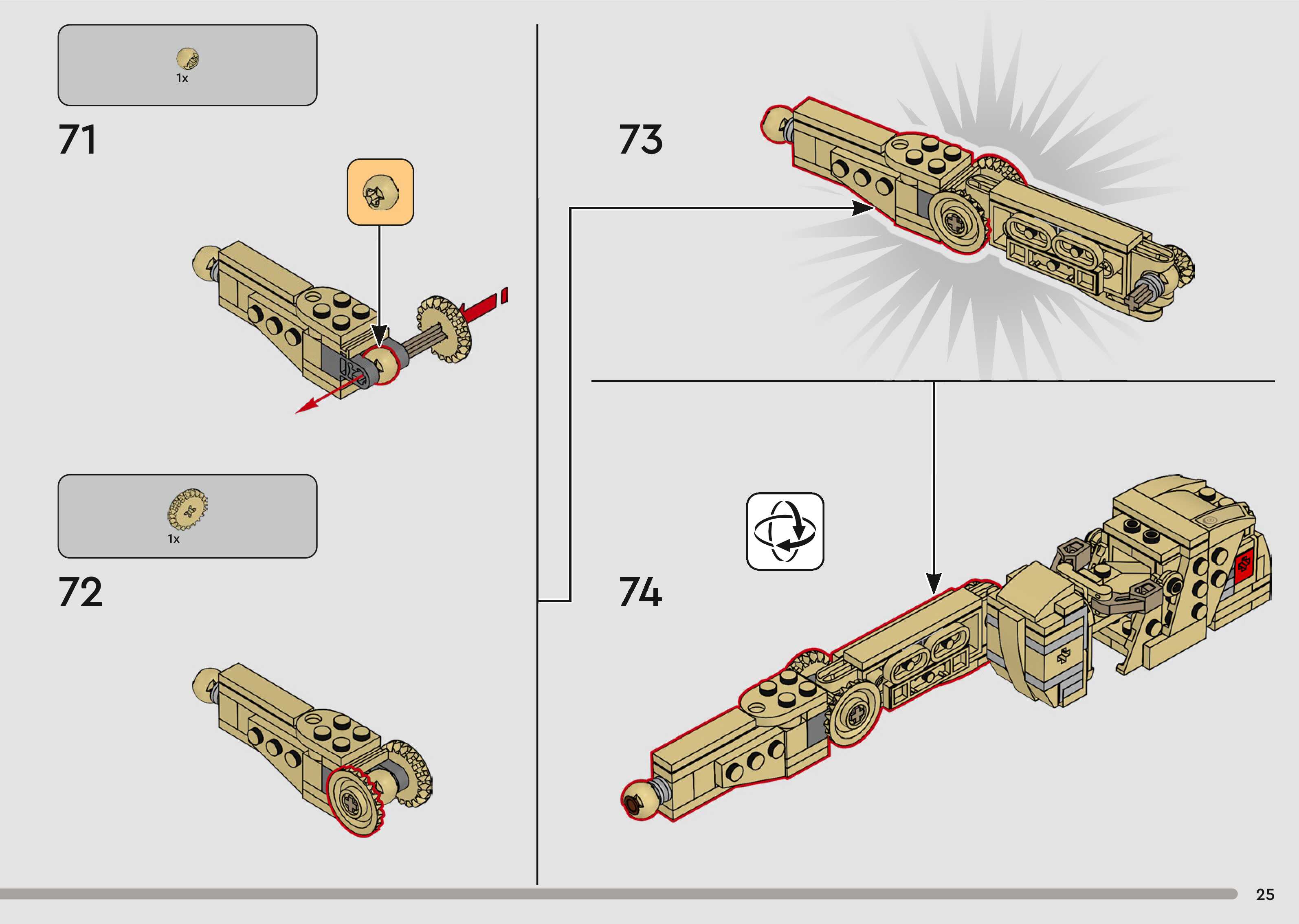 1x

71

1x

72

73

74

25