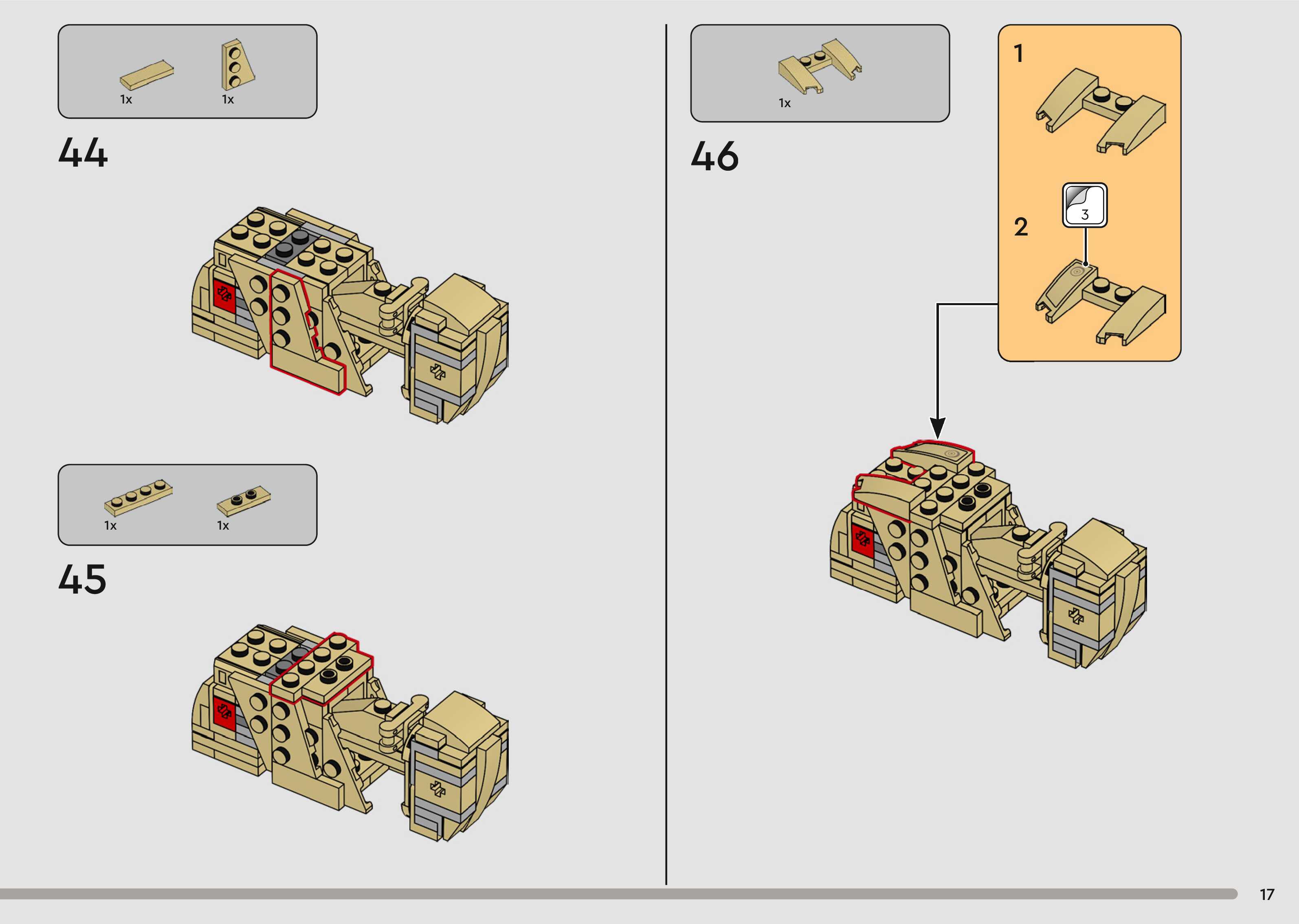 1x 1x

44

1x 1x

45

1x

46

1

2

3

17