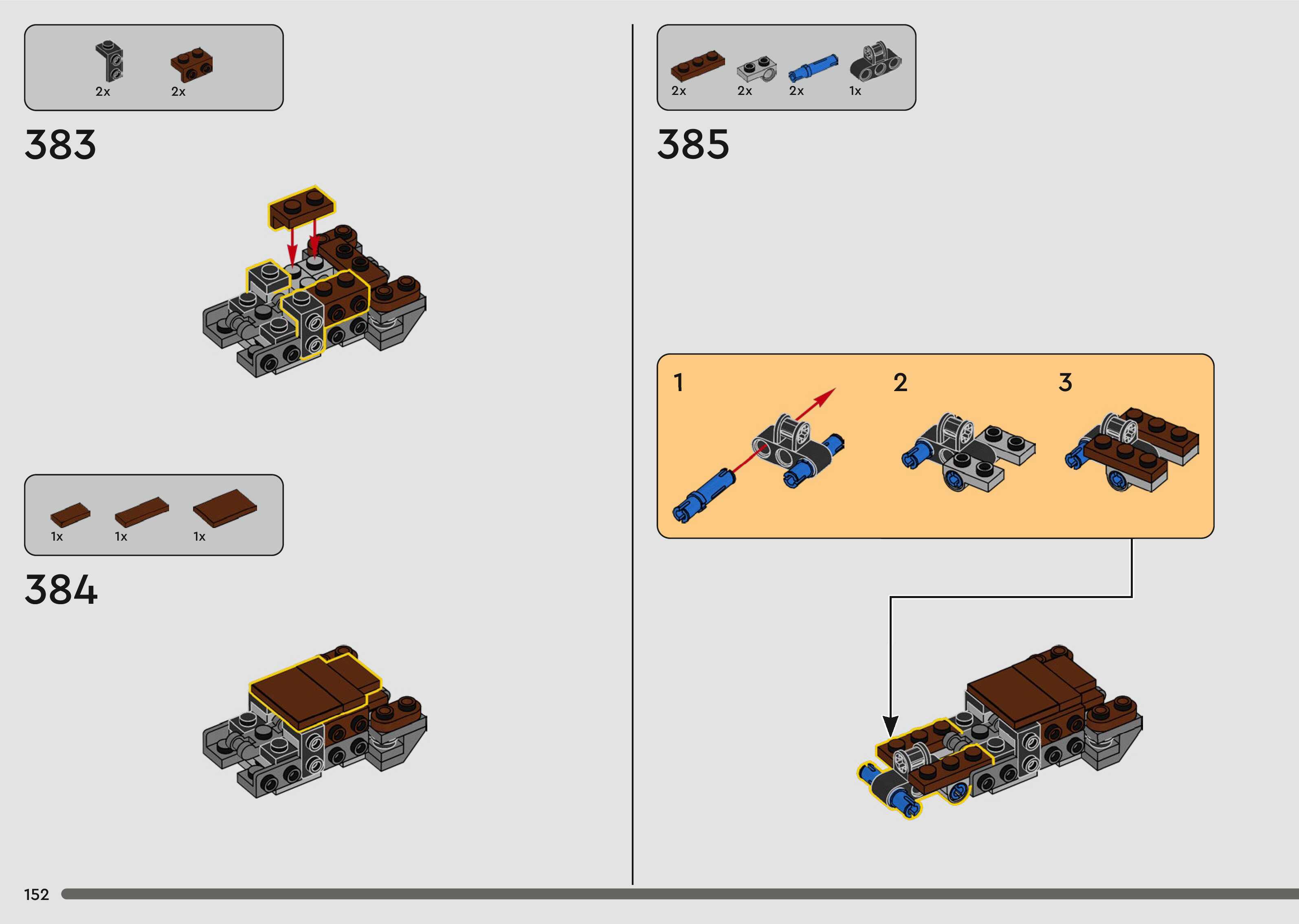 2x 2x

383

1x 1x 1x

384

2x 2x 2x 1x

385

1

2

3

152