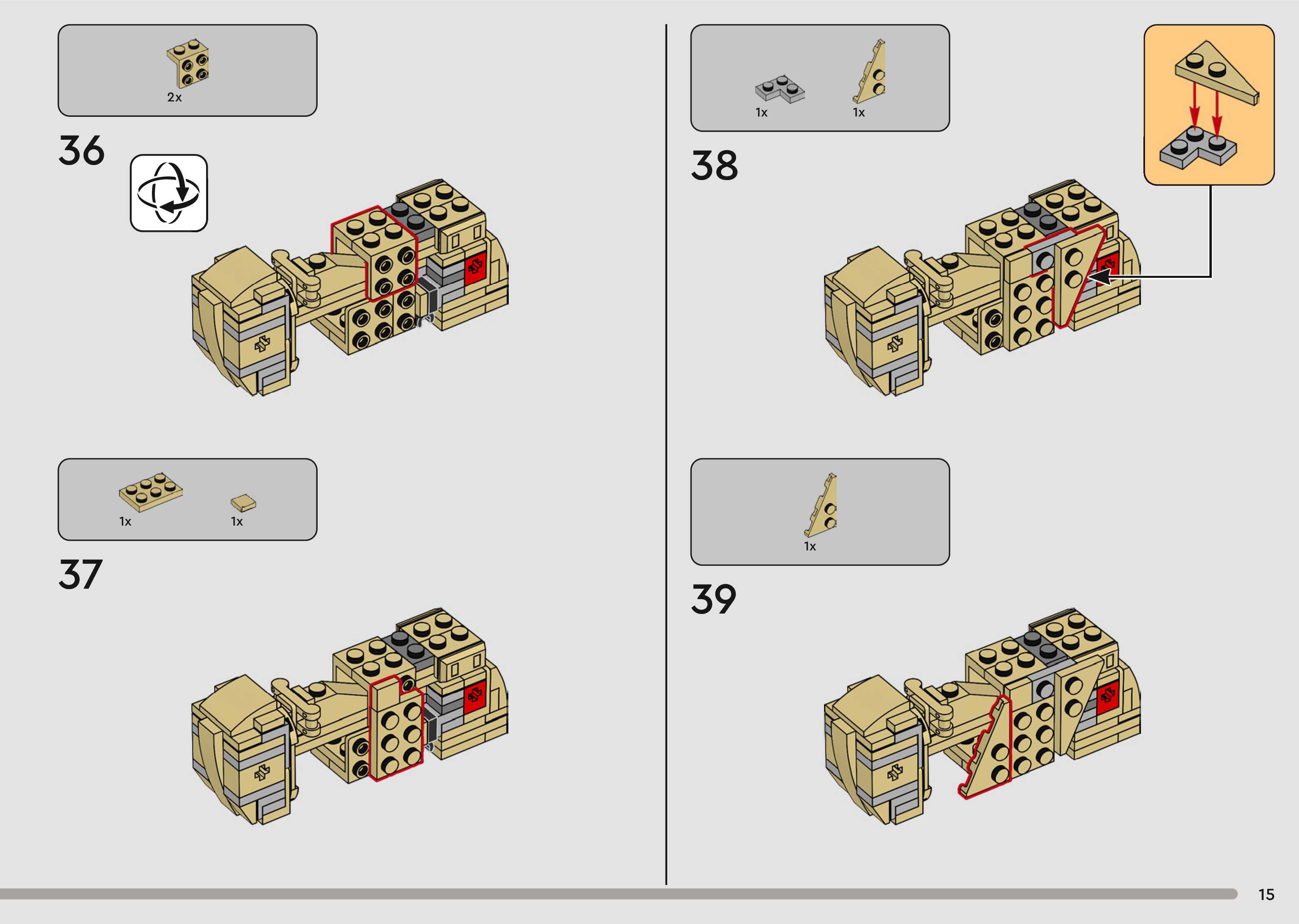 2x

36

1x

1x

37

1x

1x

38

1x

39

15