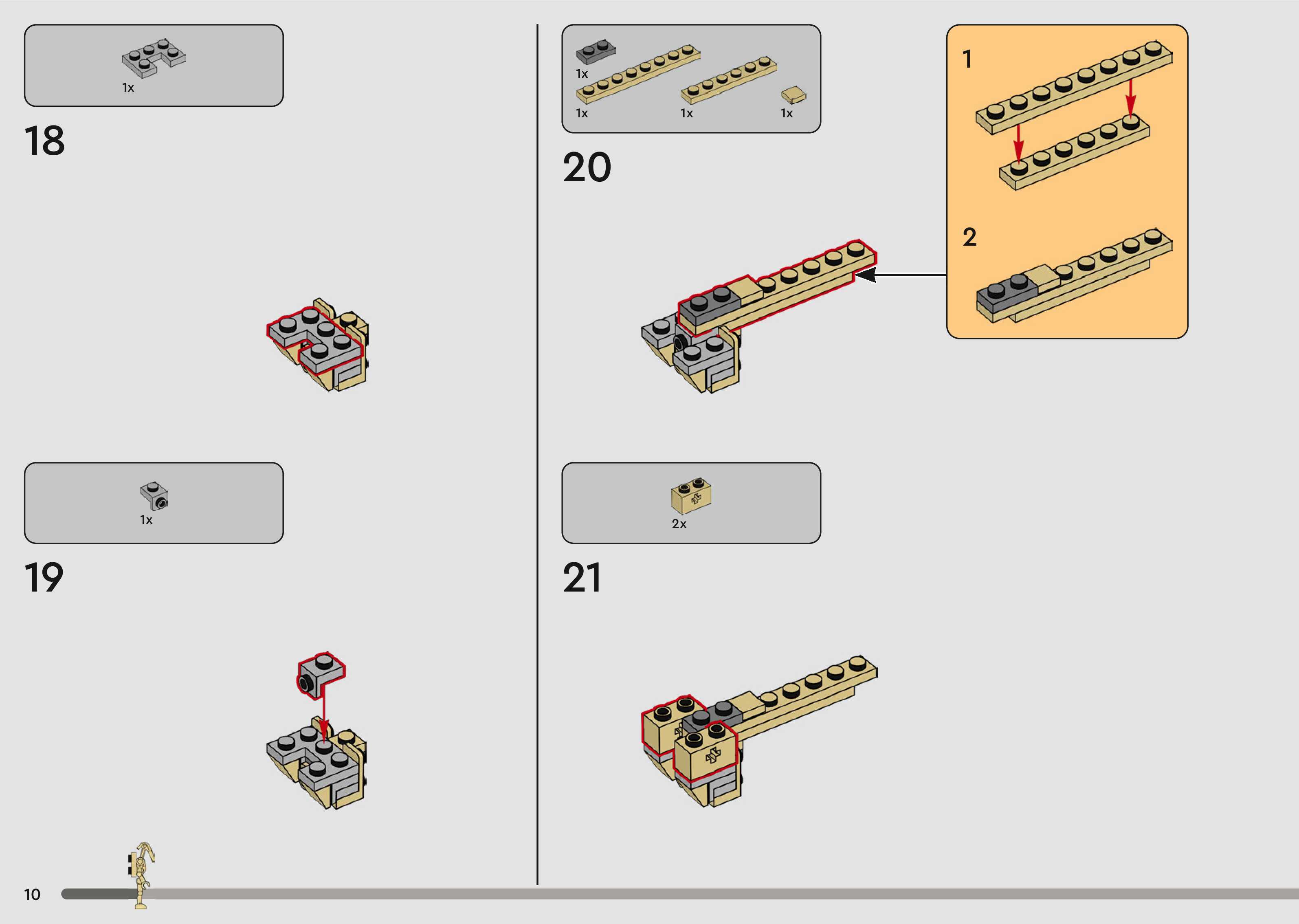 1x

18

1x

19

1x

1x

1x

1x

20

1

2

2x

21

10