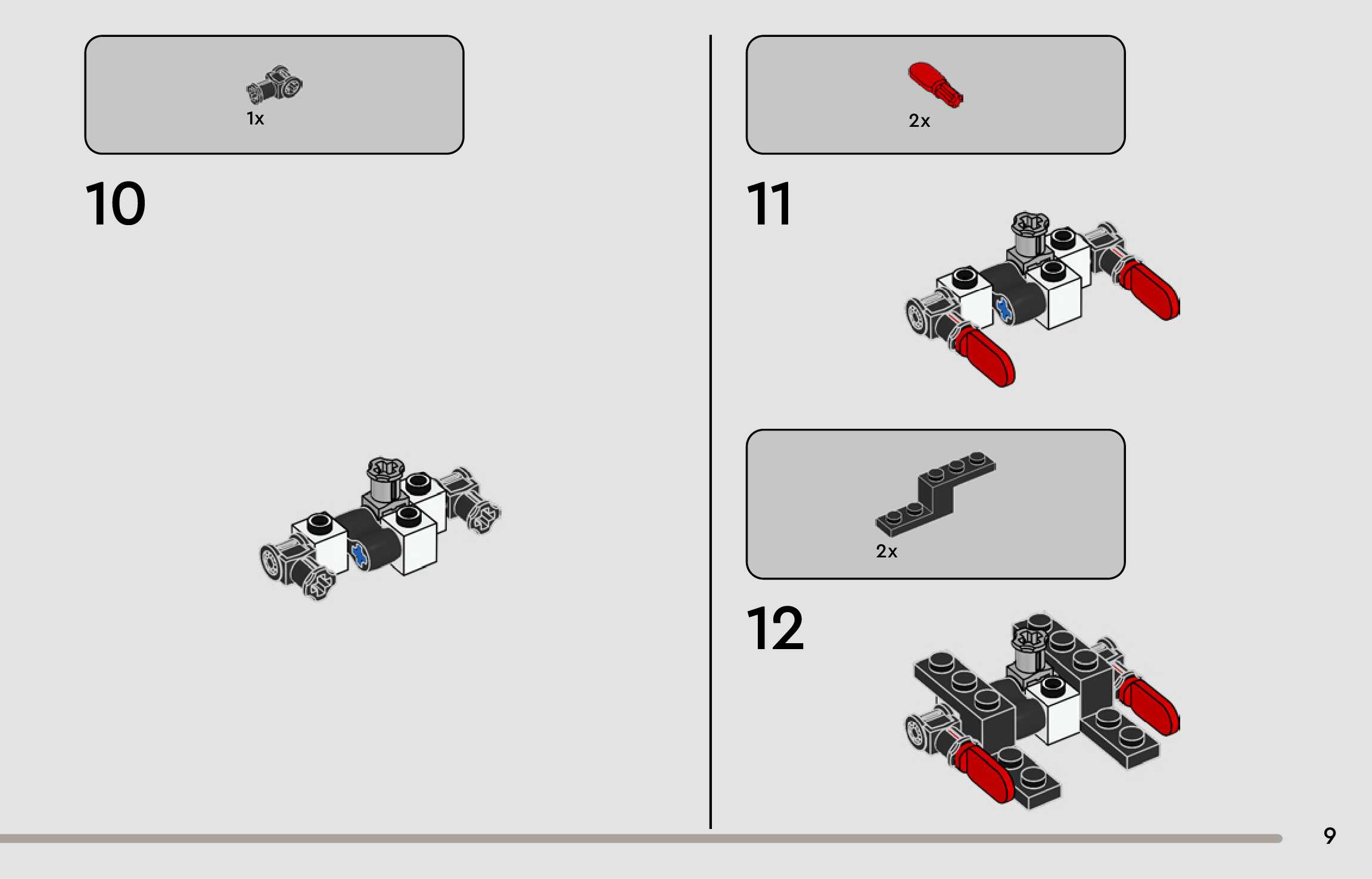 1x

10

2x

11

2x

12

9