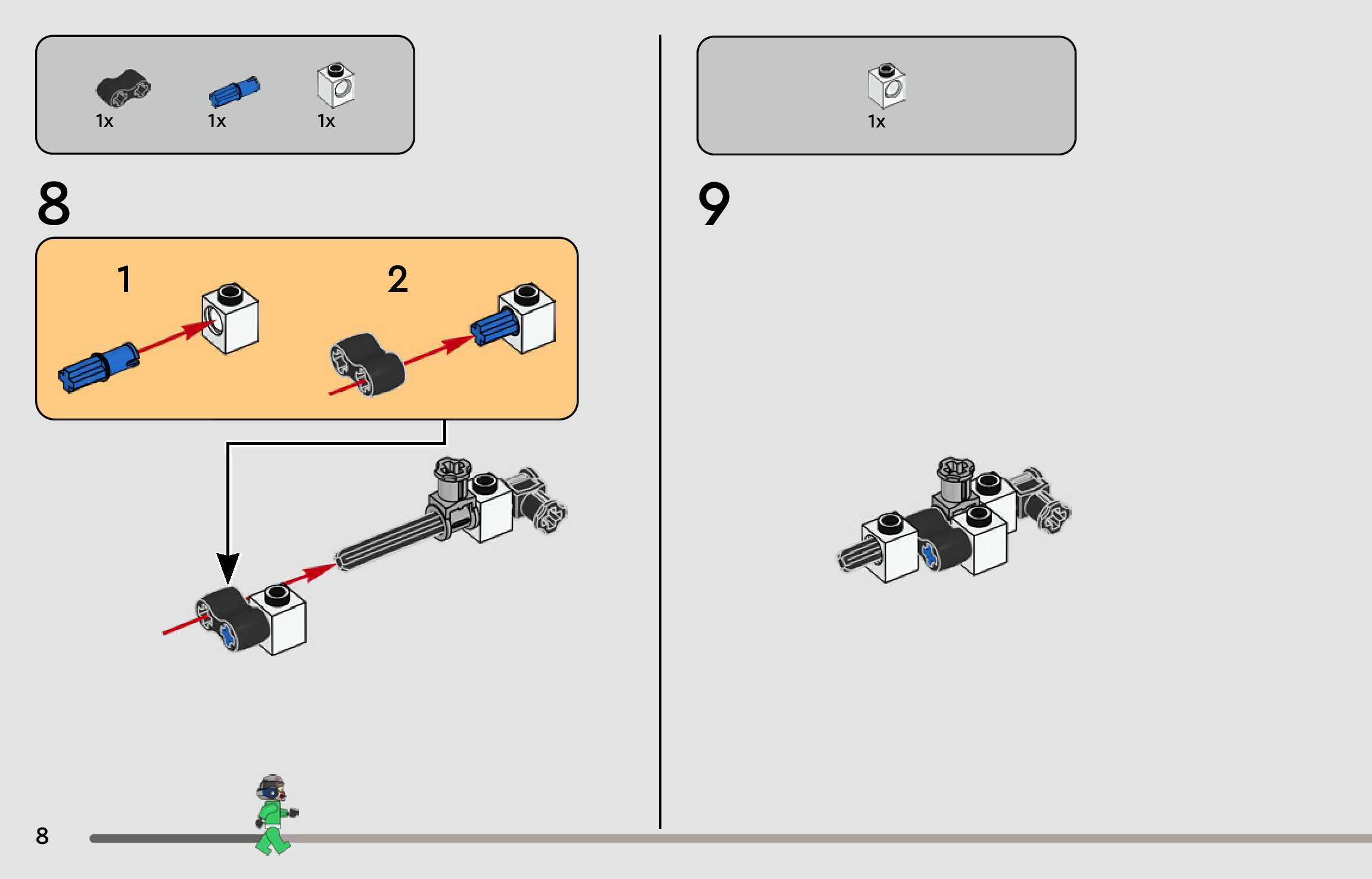 1x 1x 1x

8

1

2

1x

9

8