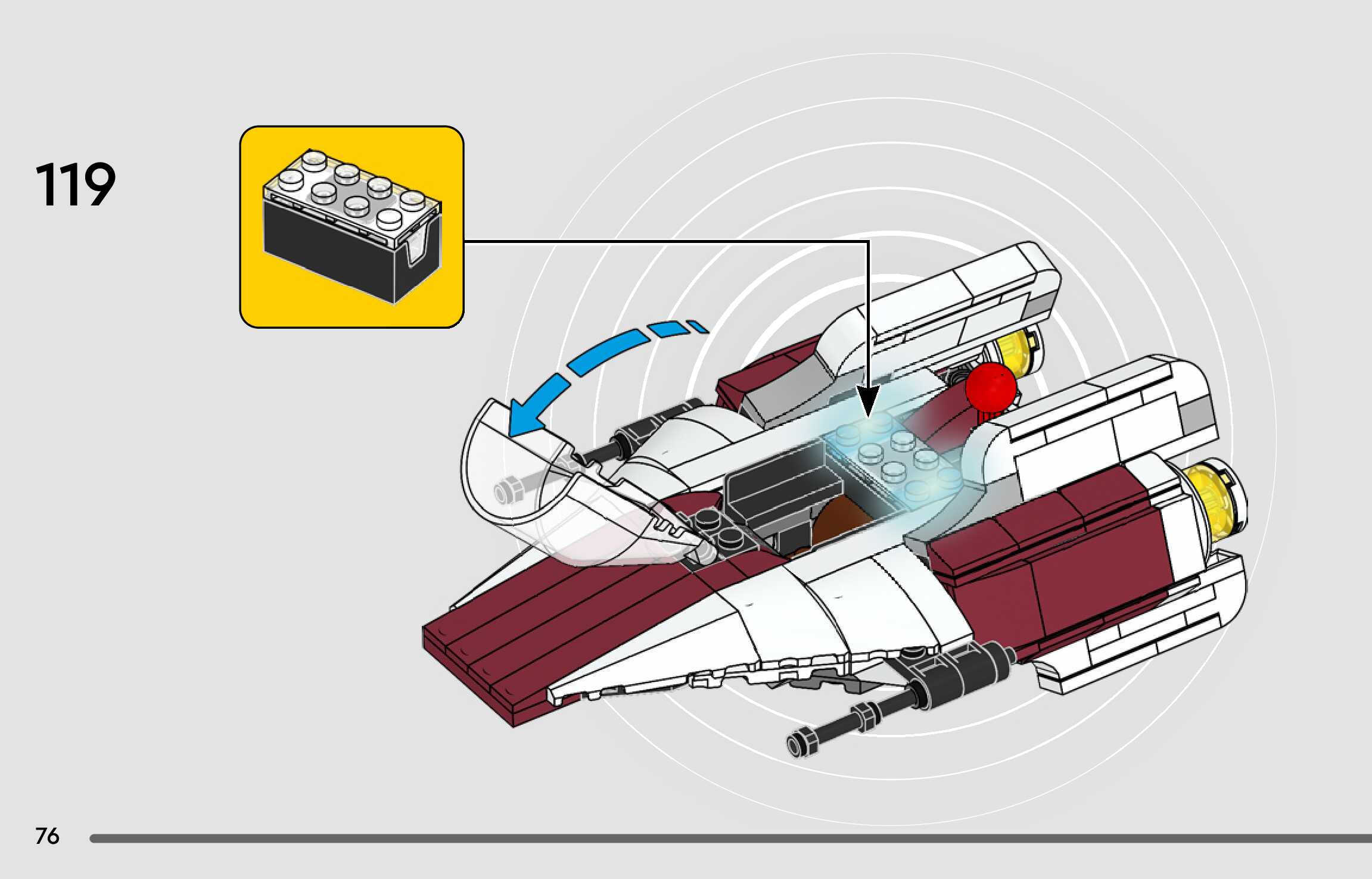 119

76