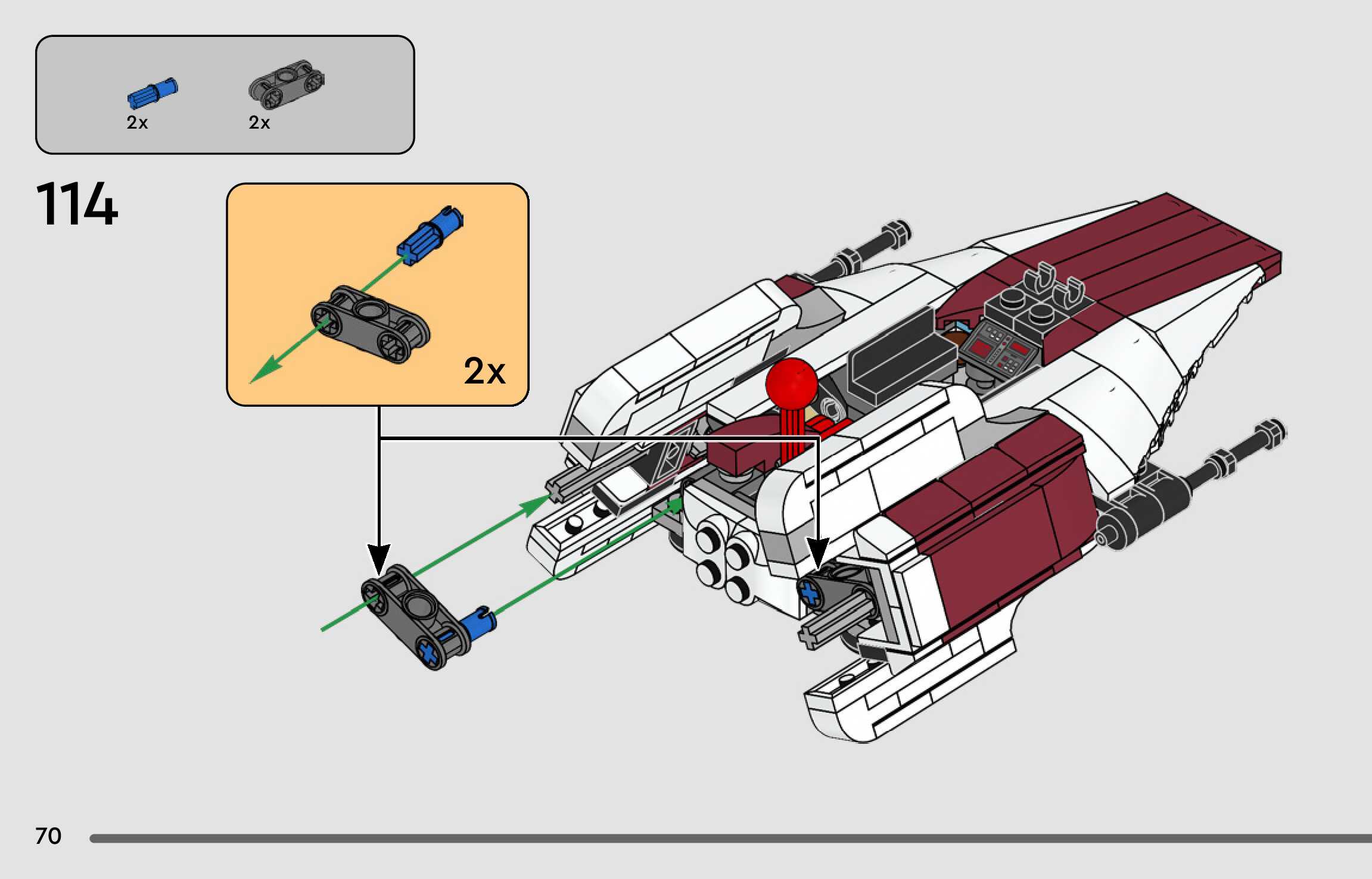 2x
2x

114

2x

70