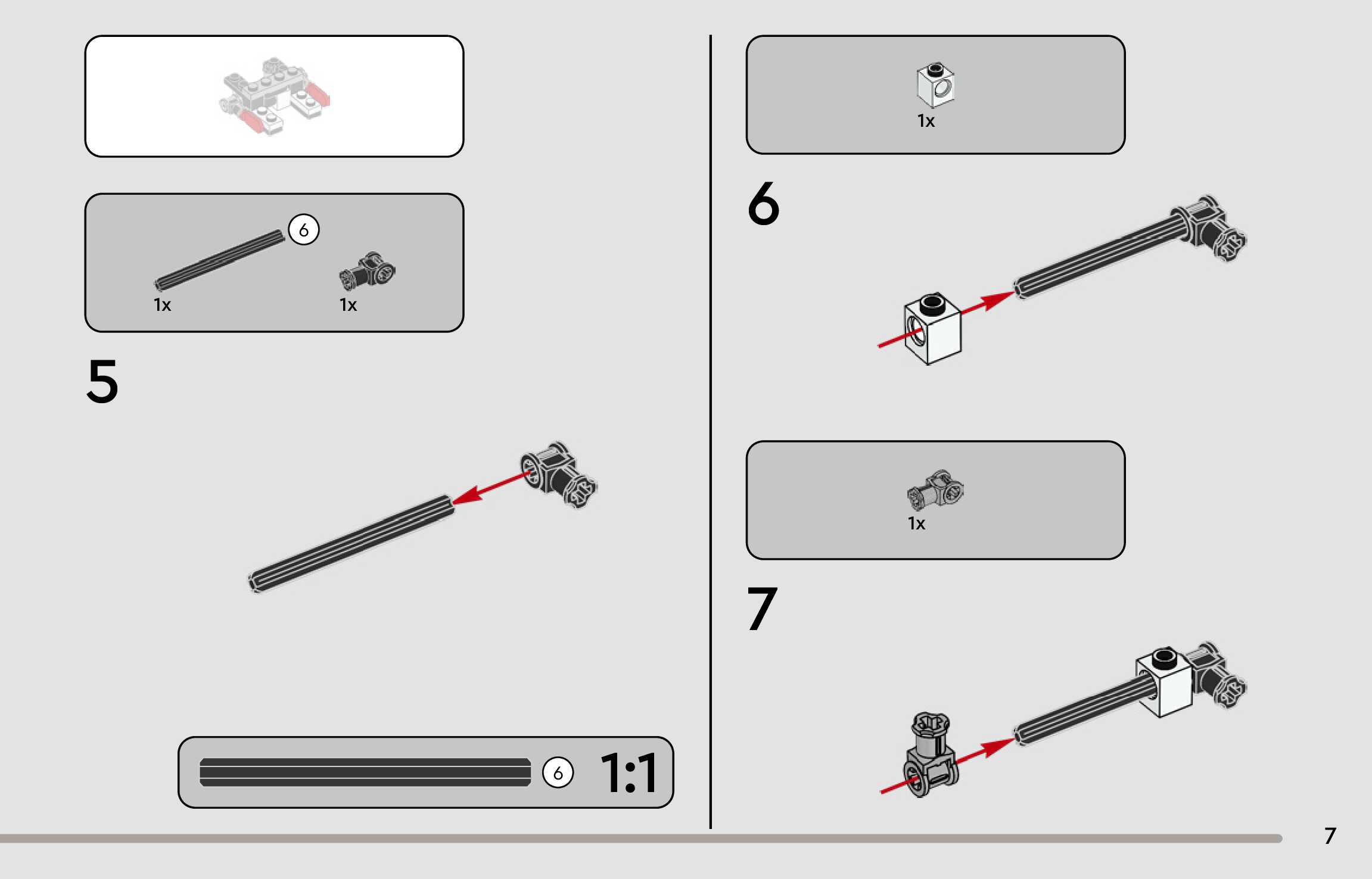 6

1x

1x

5

6

1:1

1x

6

1x

7

7