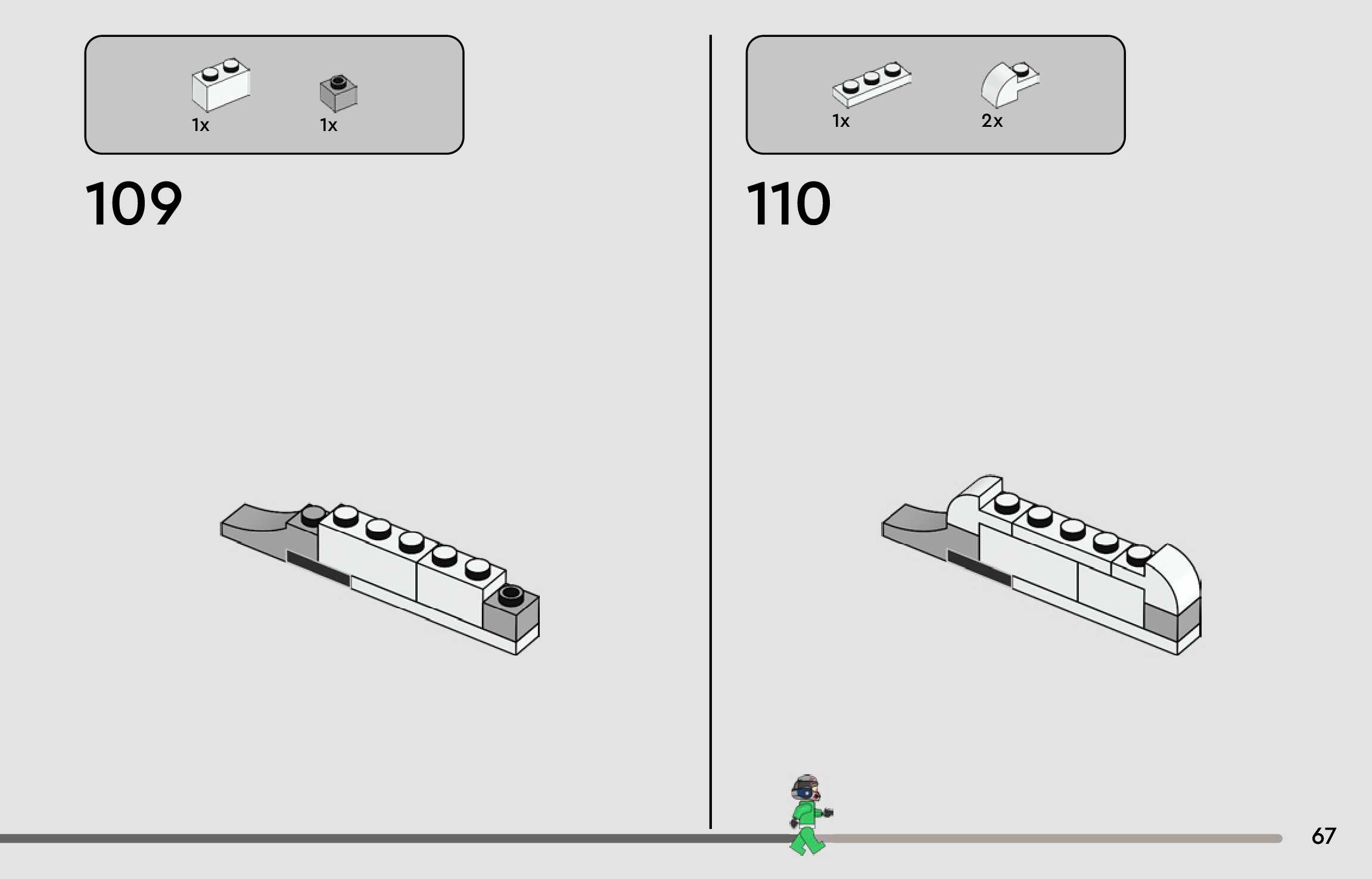 1x 1x

109

1x 2x

110

67