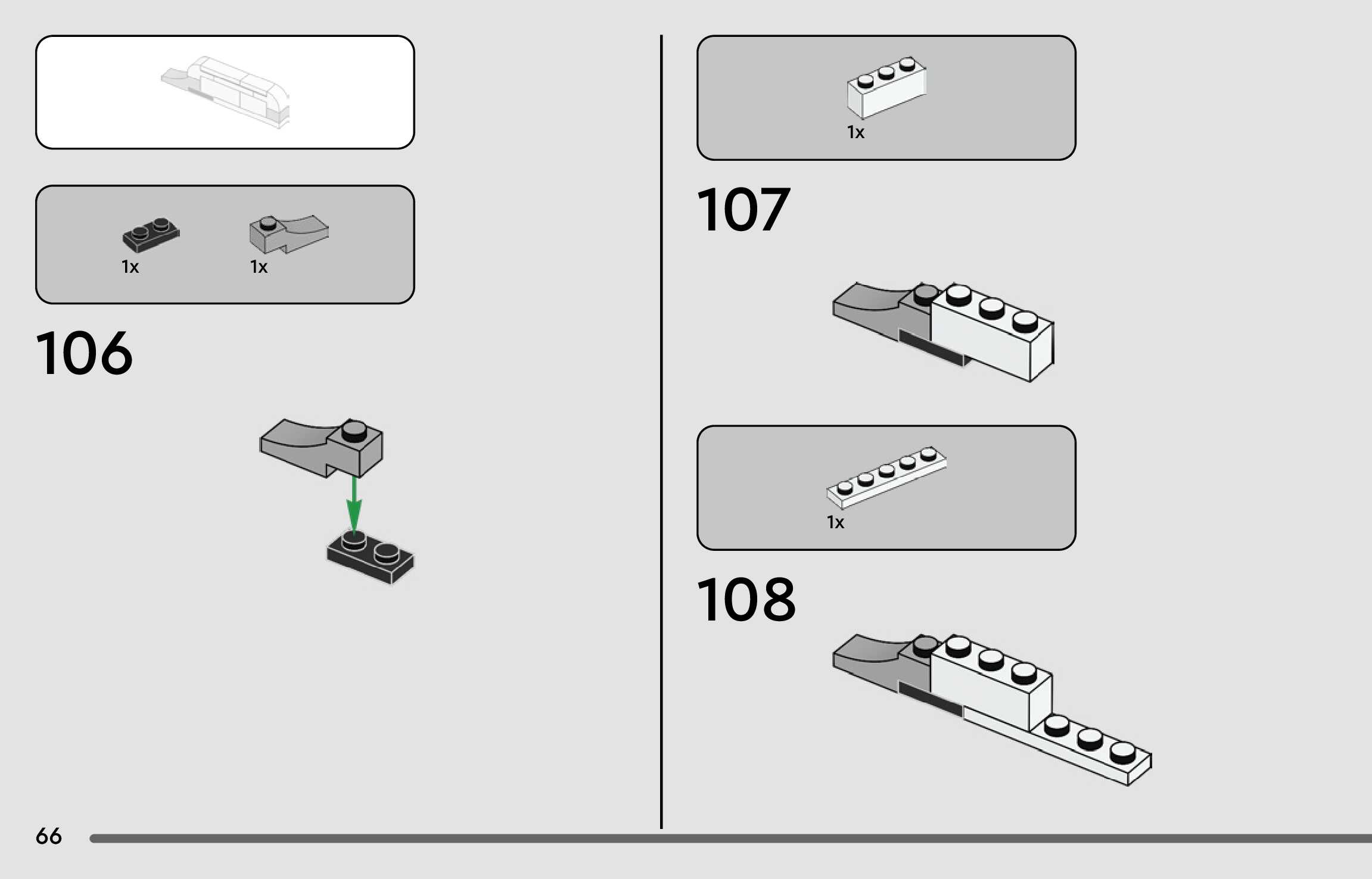 1x

1x

106

1x

107

1x

108

66