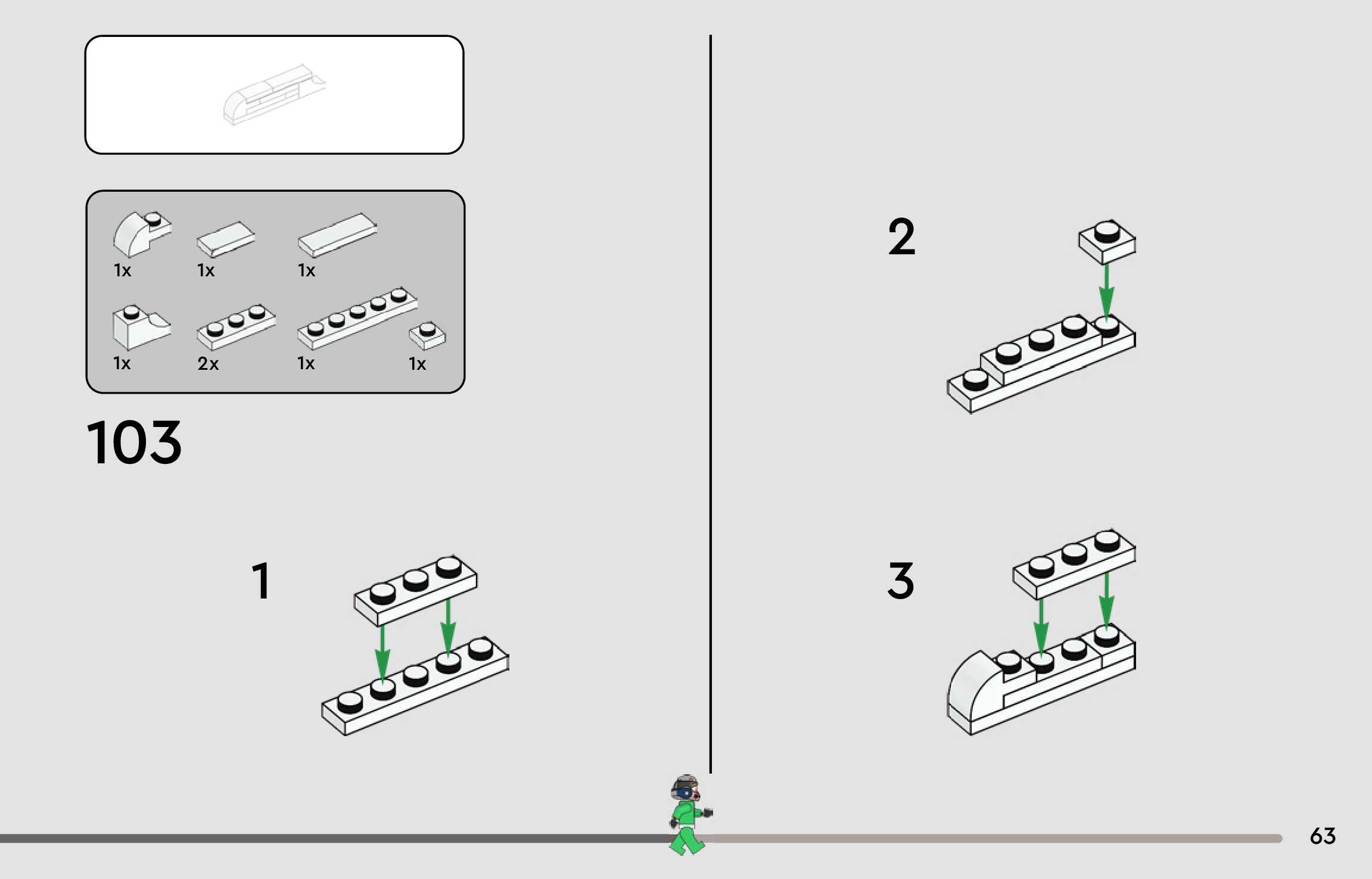 1x 1x 1x

1x 2x 1x 1x

103

1

2

3

63