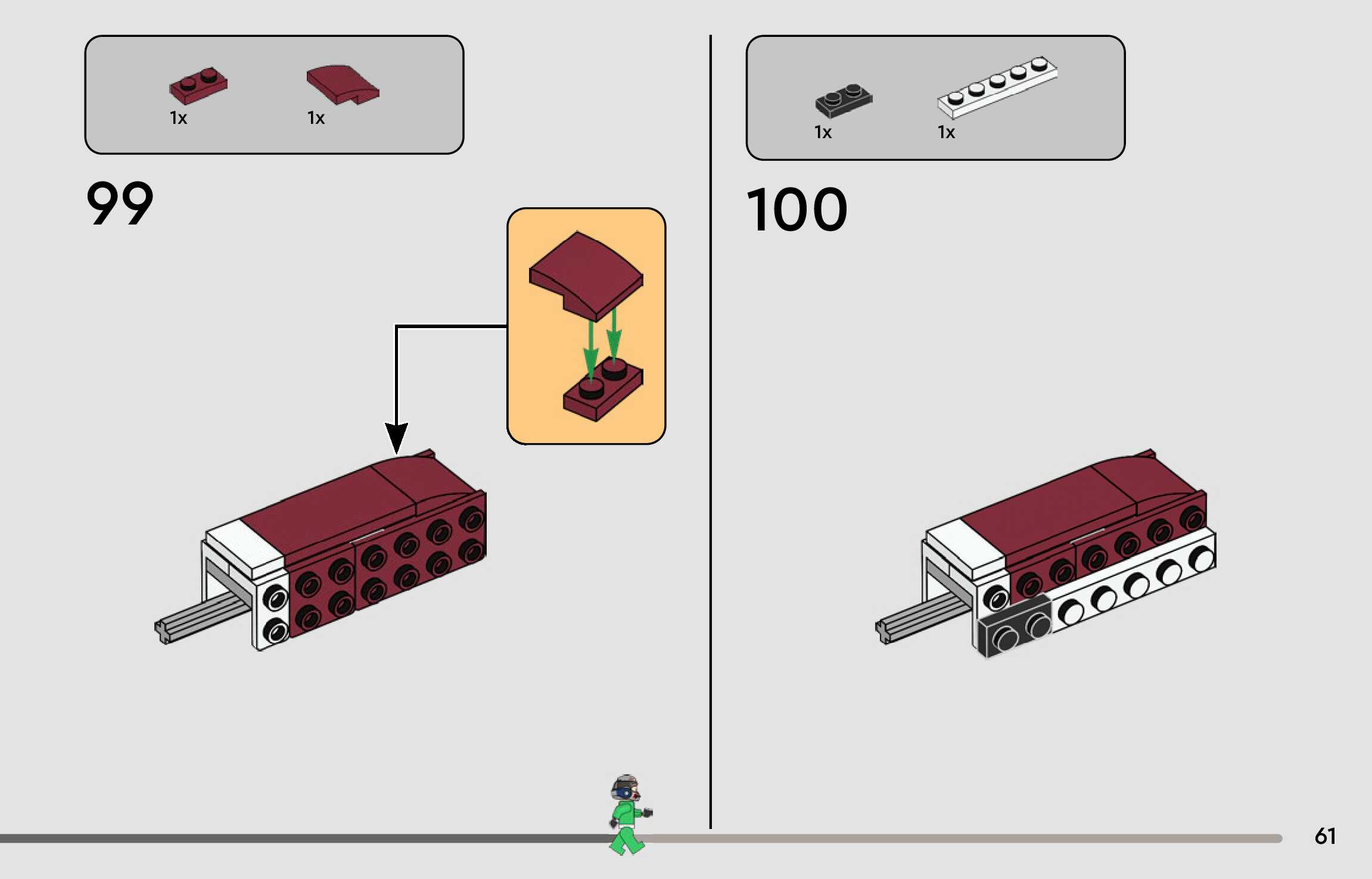 1x 1x

99

1x 1x

100

61