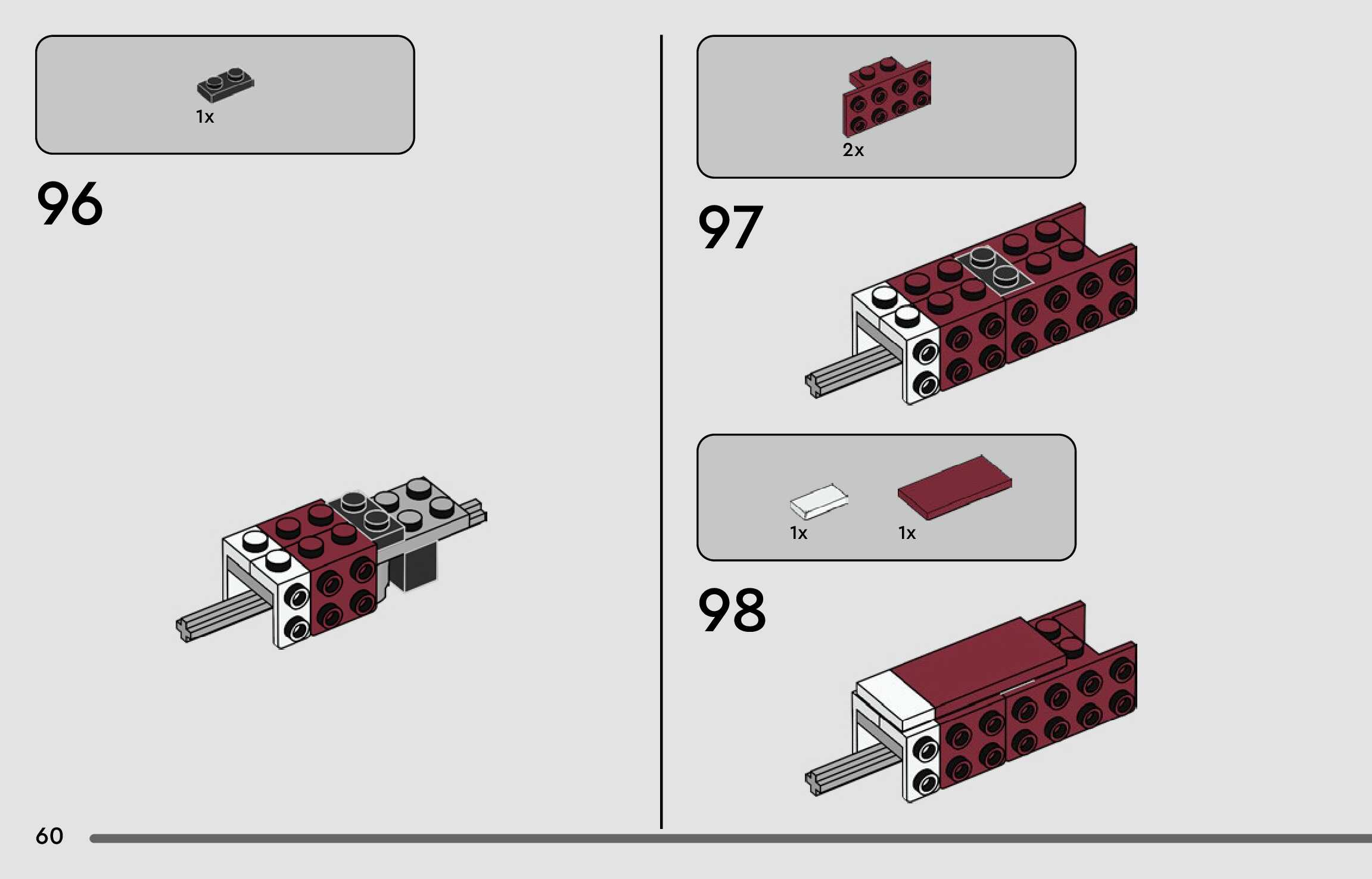 1x

96

2x

97

1x

1x

98

60