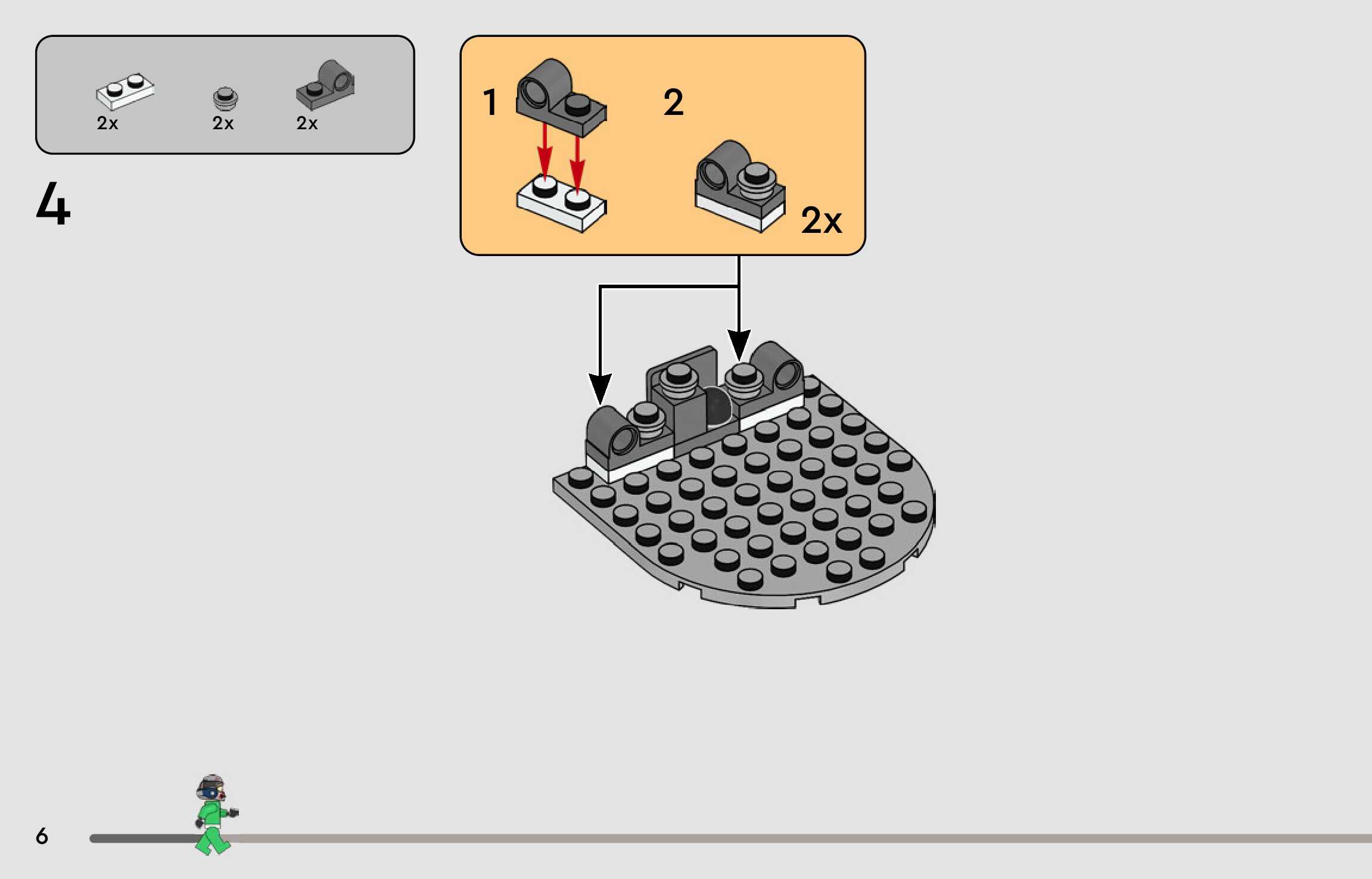 2x 2x 2x

4

1

2

2x

6