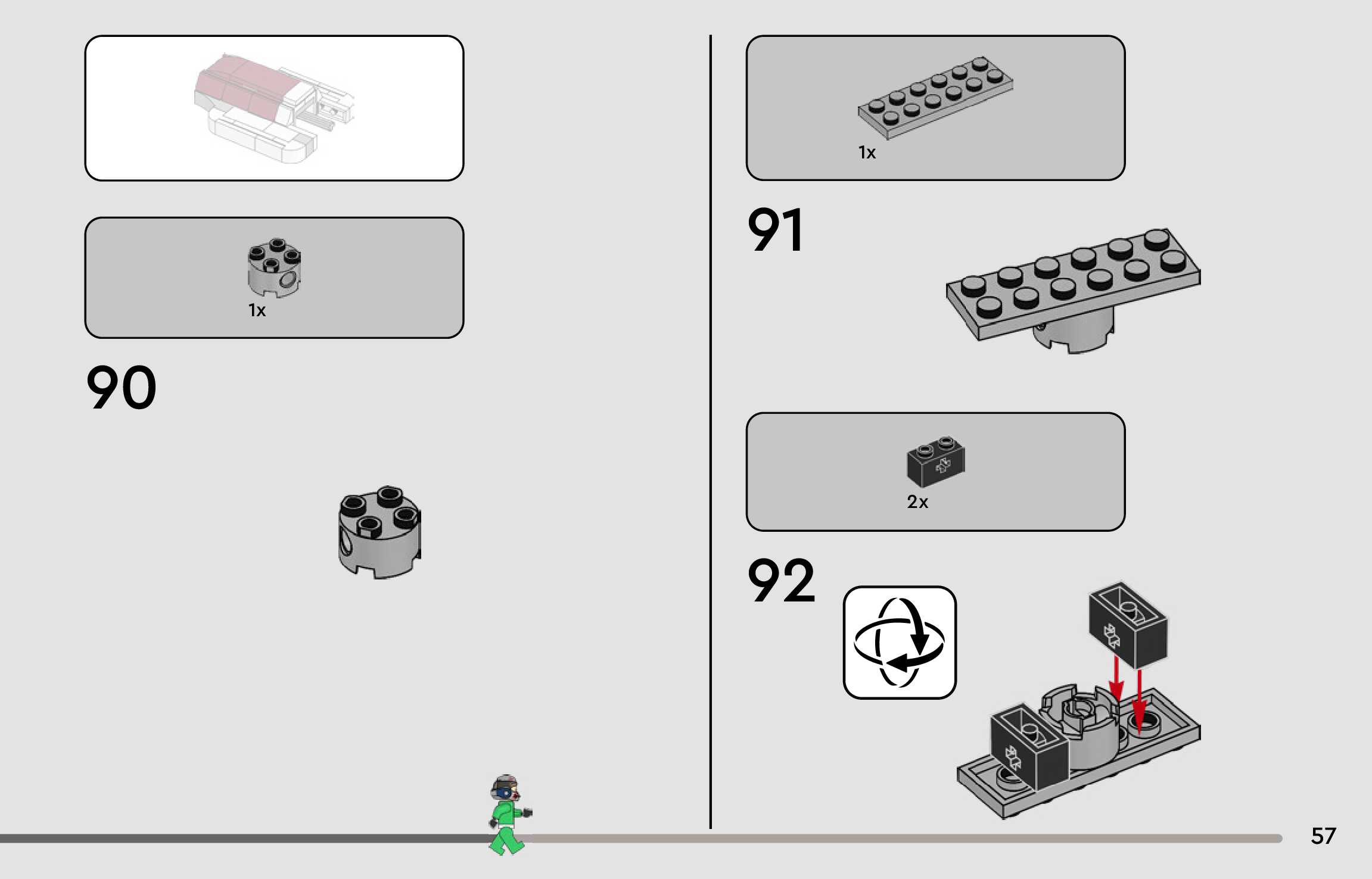 1x

90

1x

91

2x

92

57