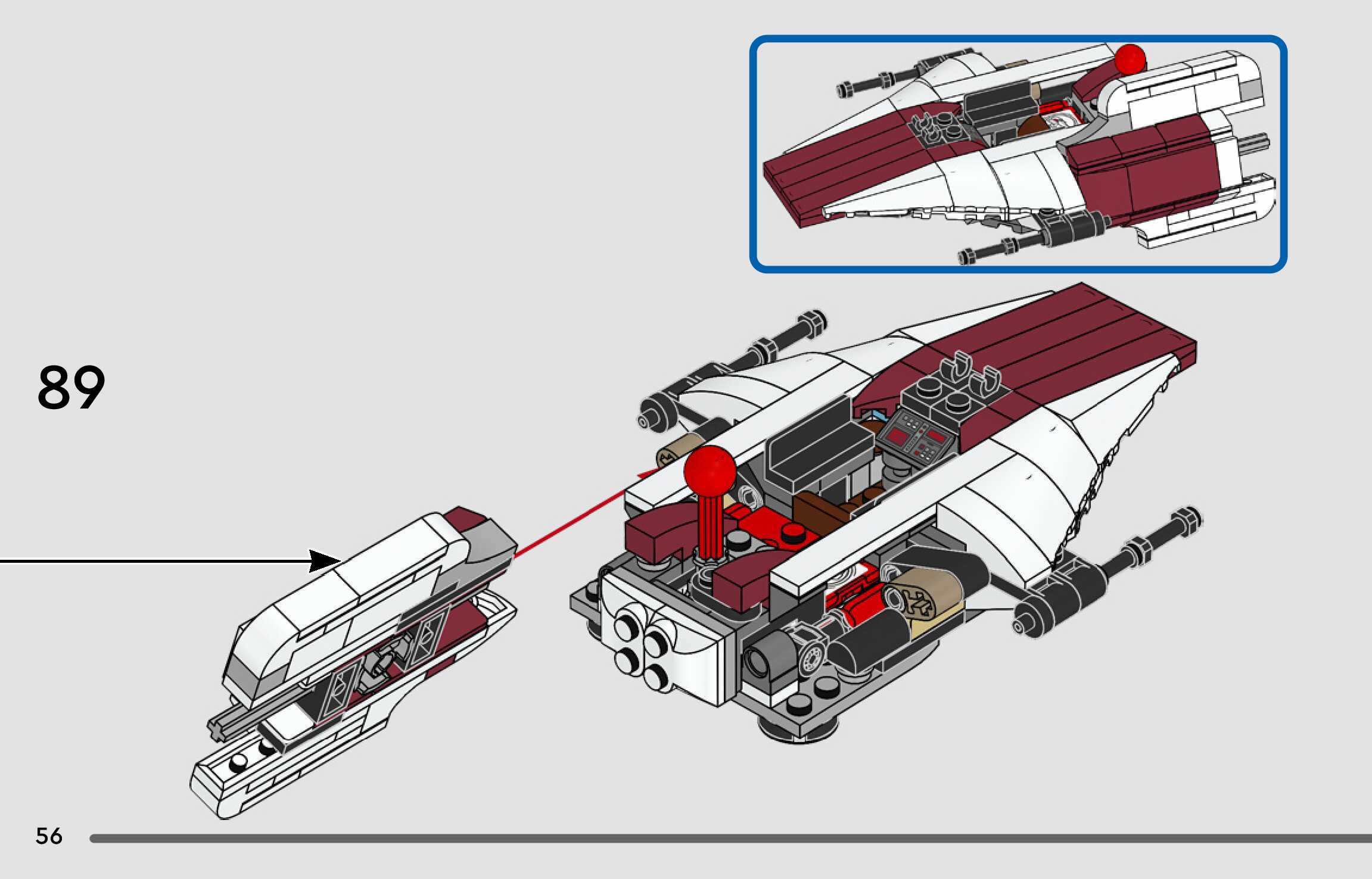 89

56