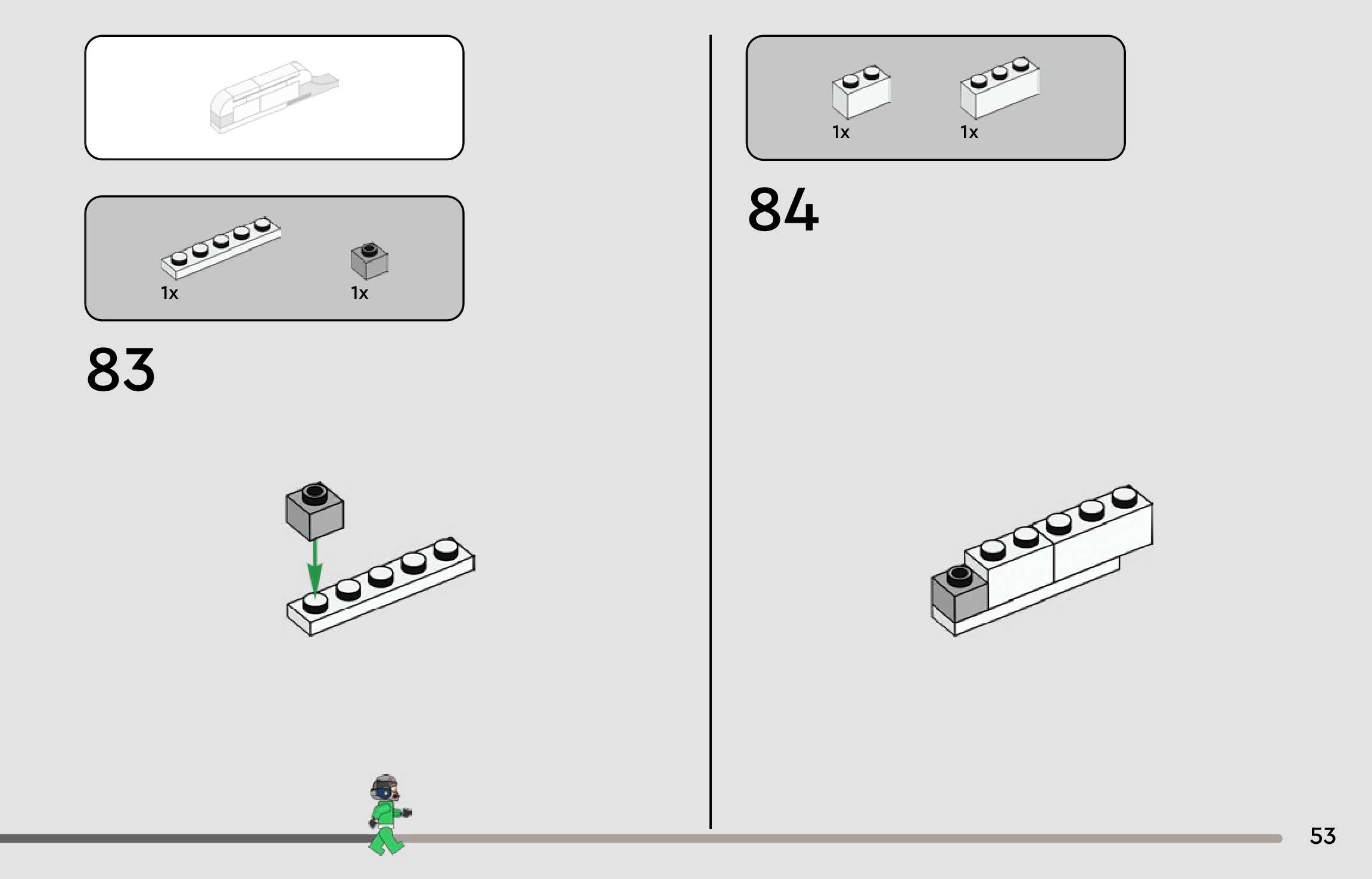 1x

1x

83

1x

1x

84

53