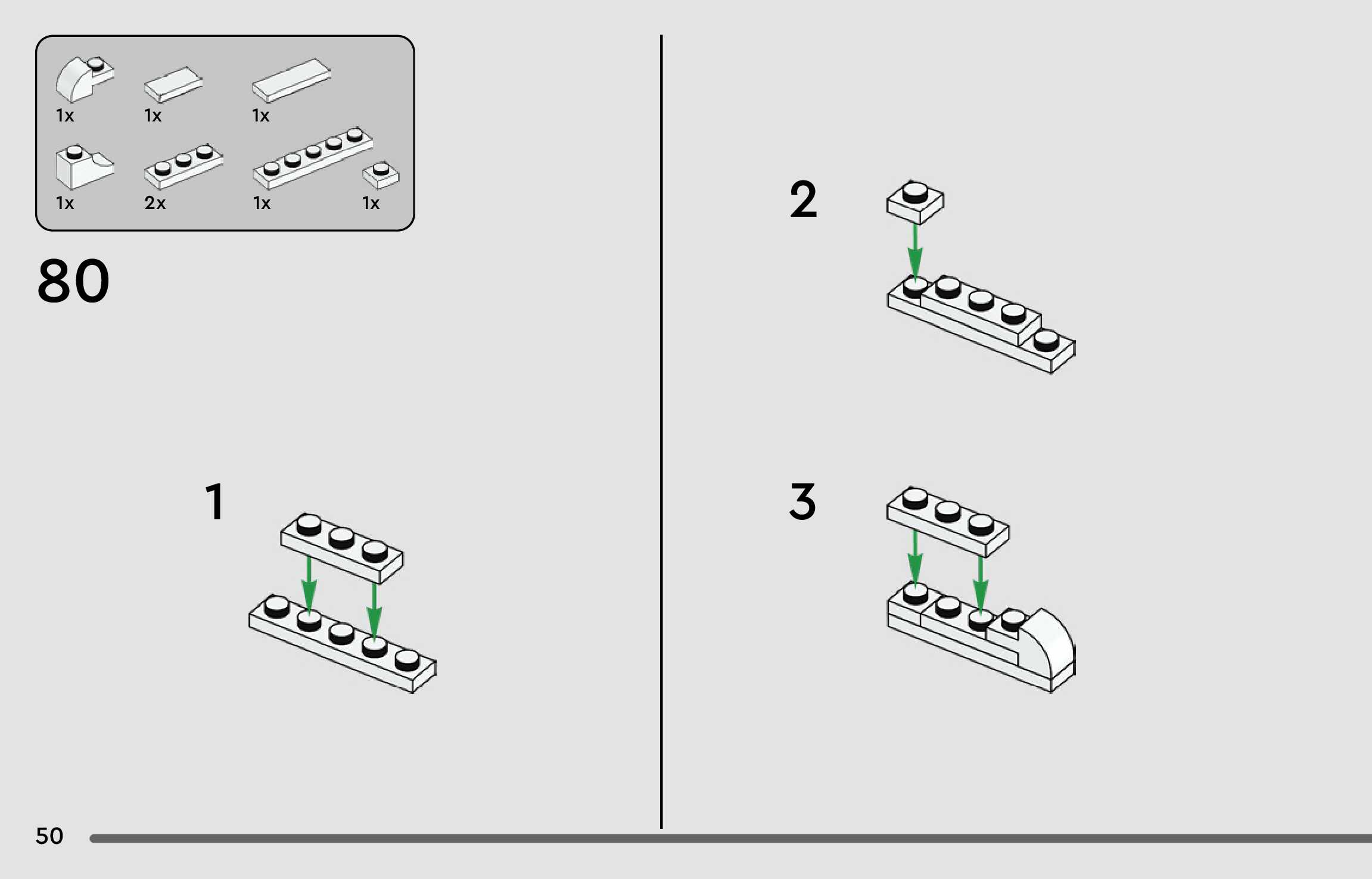 1x 1x 1x

1x 2x 1x 1x

80

1

2

3

50