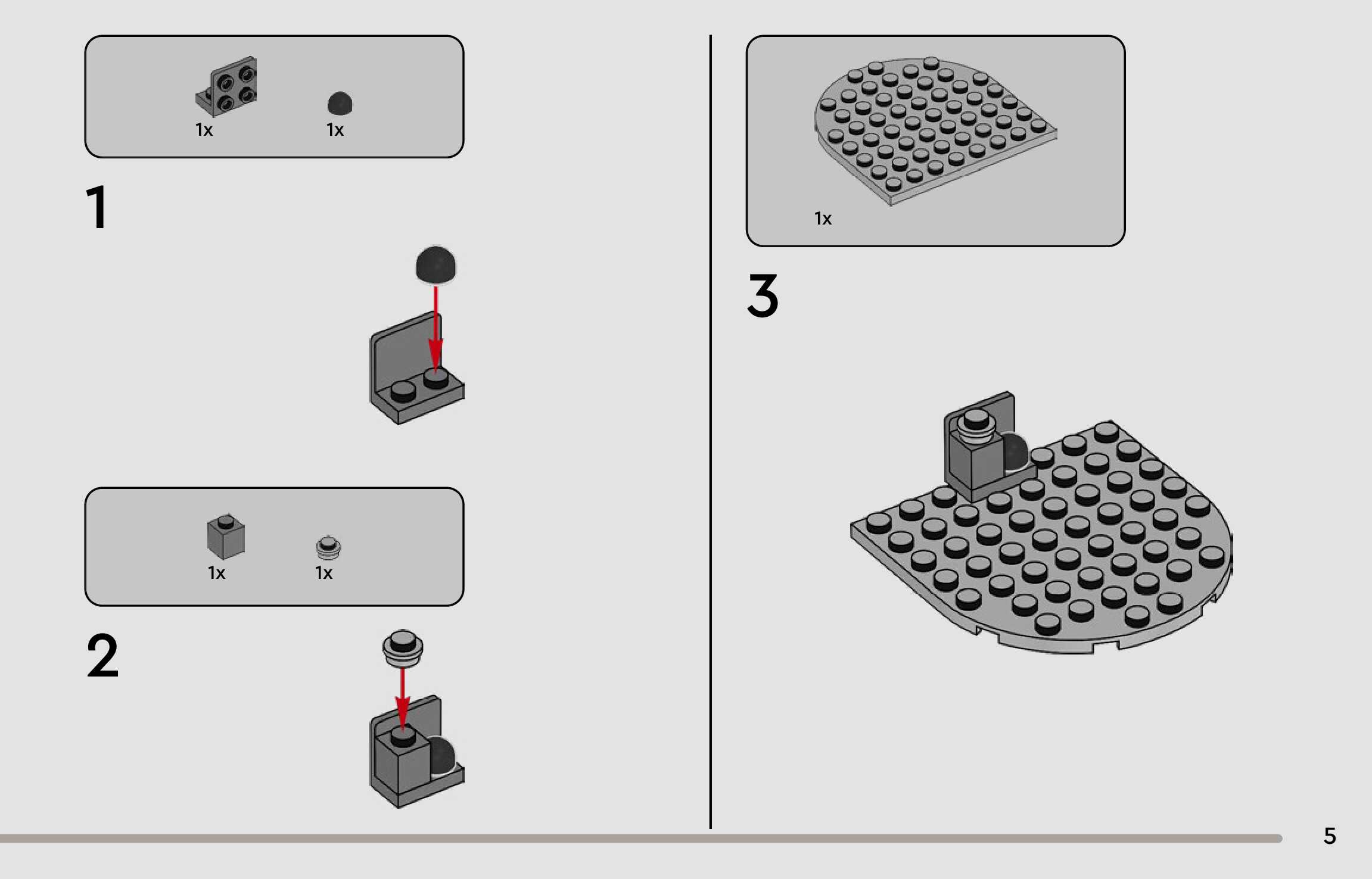 1x 1x

1

1x 1x

2

1x

3

5