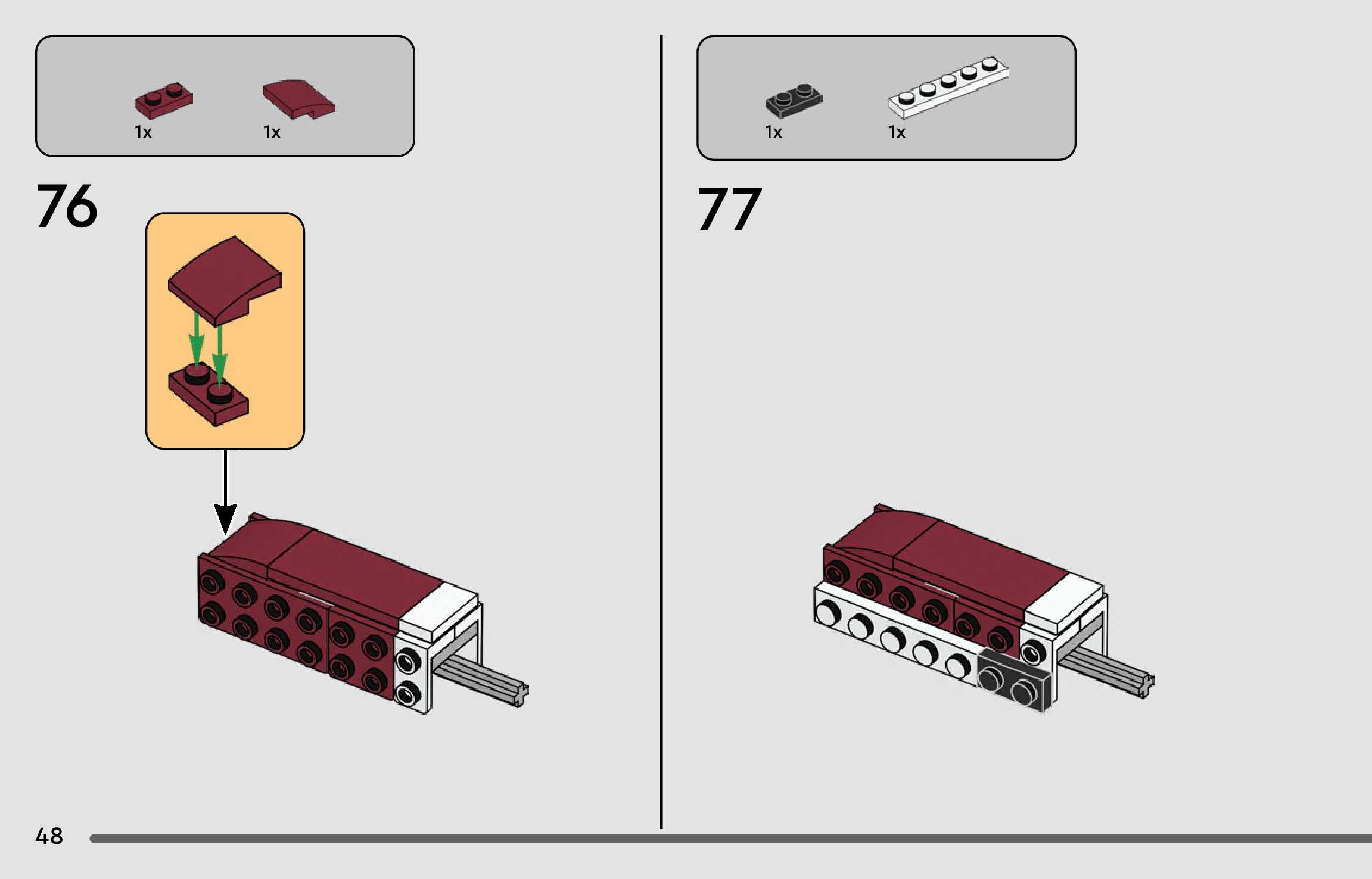 1x 1x

76

1x 1x

77

48