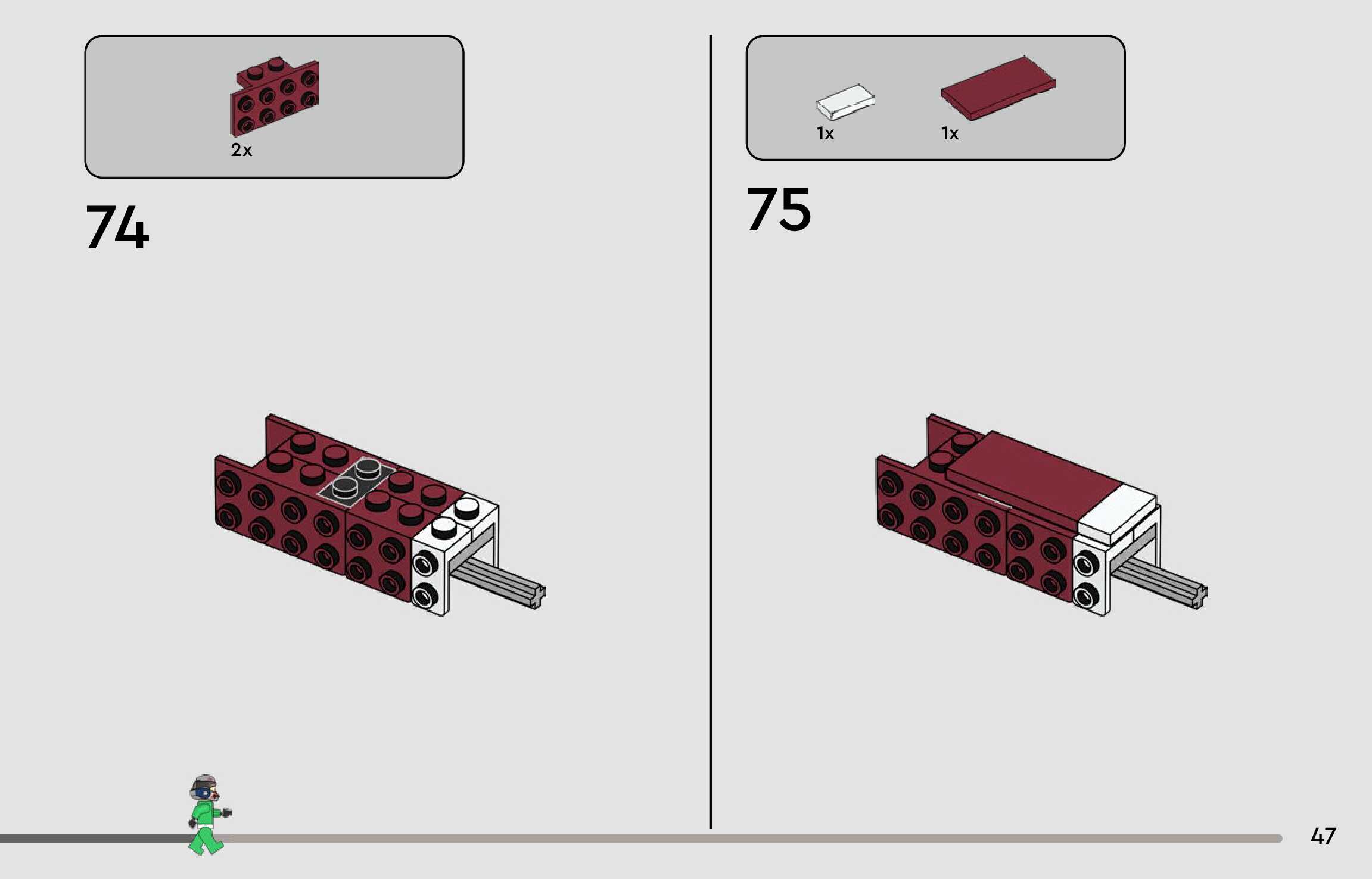 2x

74

1x

1x

75

47