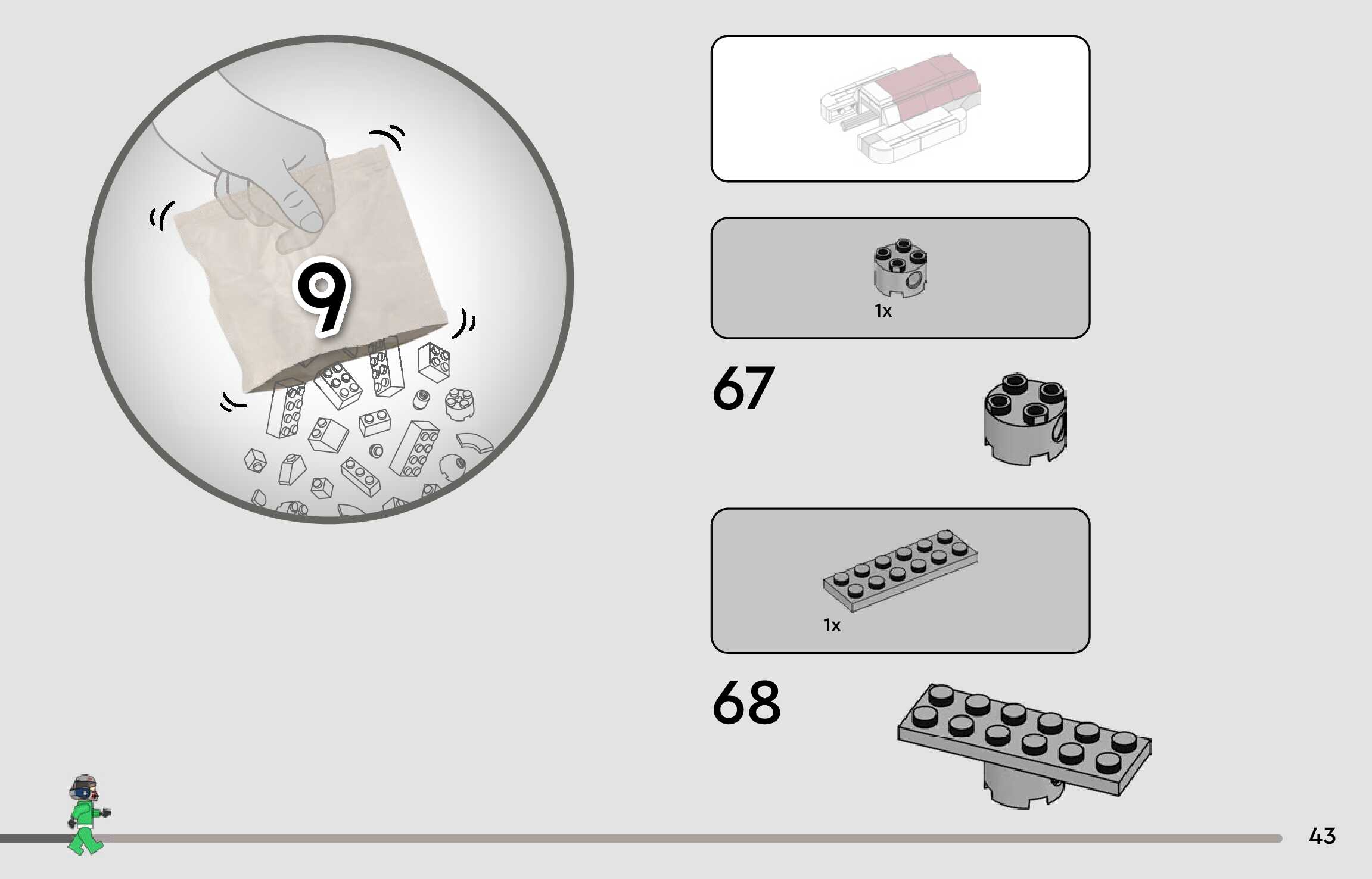 9

1x

67

1x

68

43