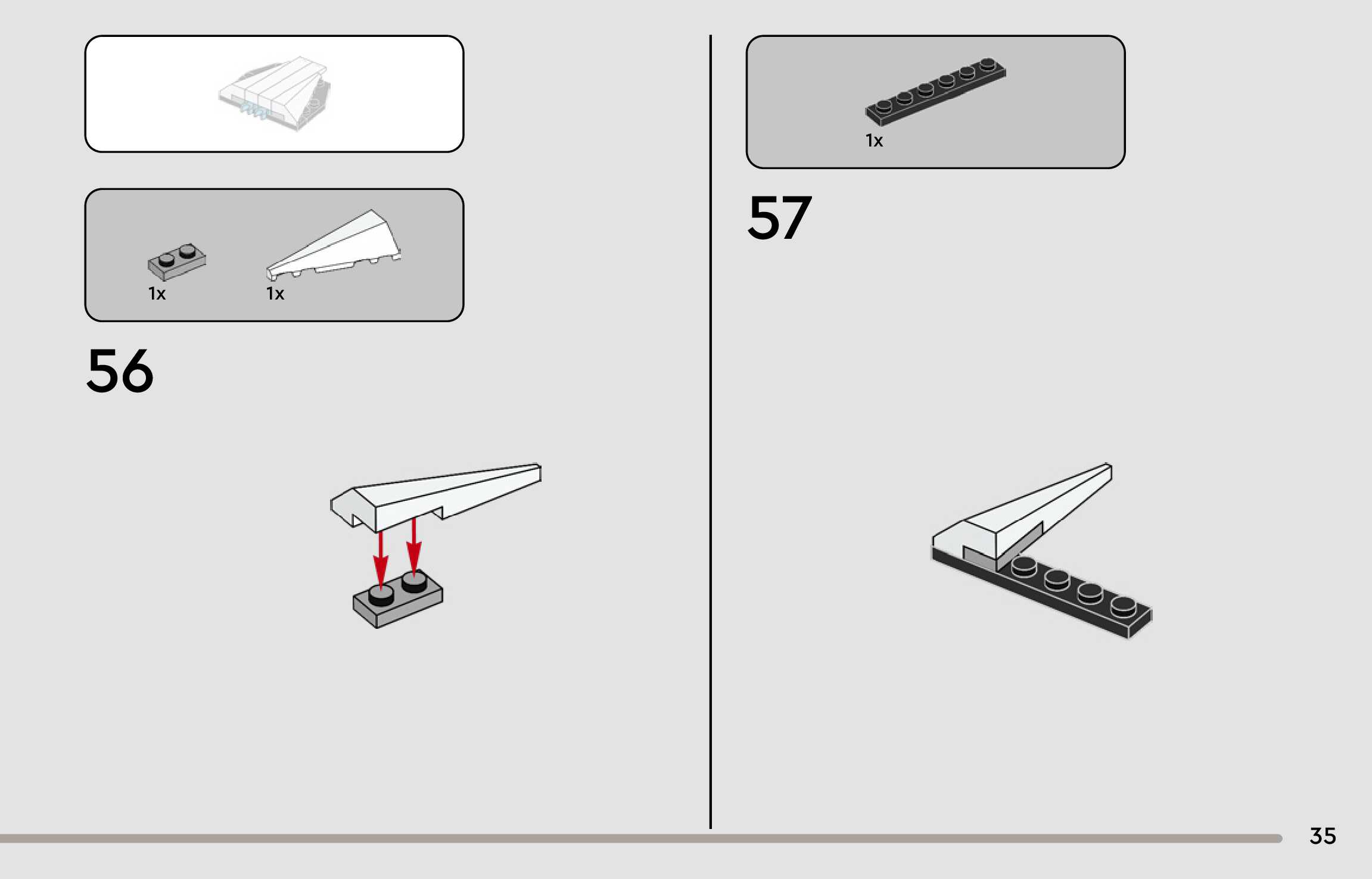 1x

1x

56

1x

57

35