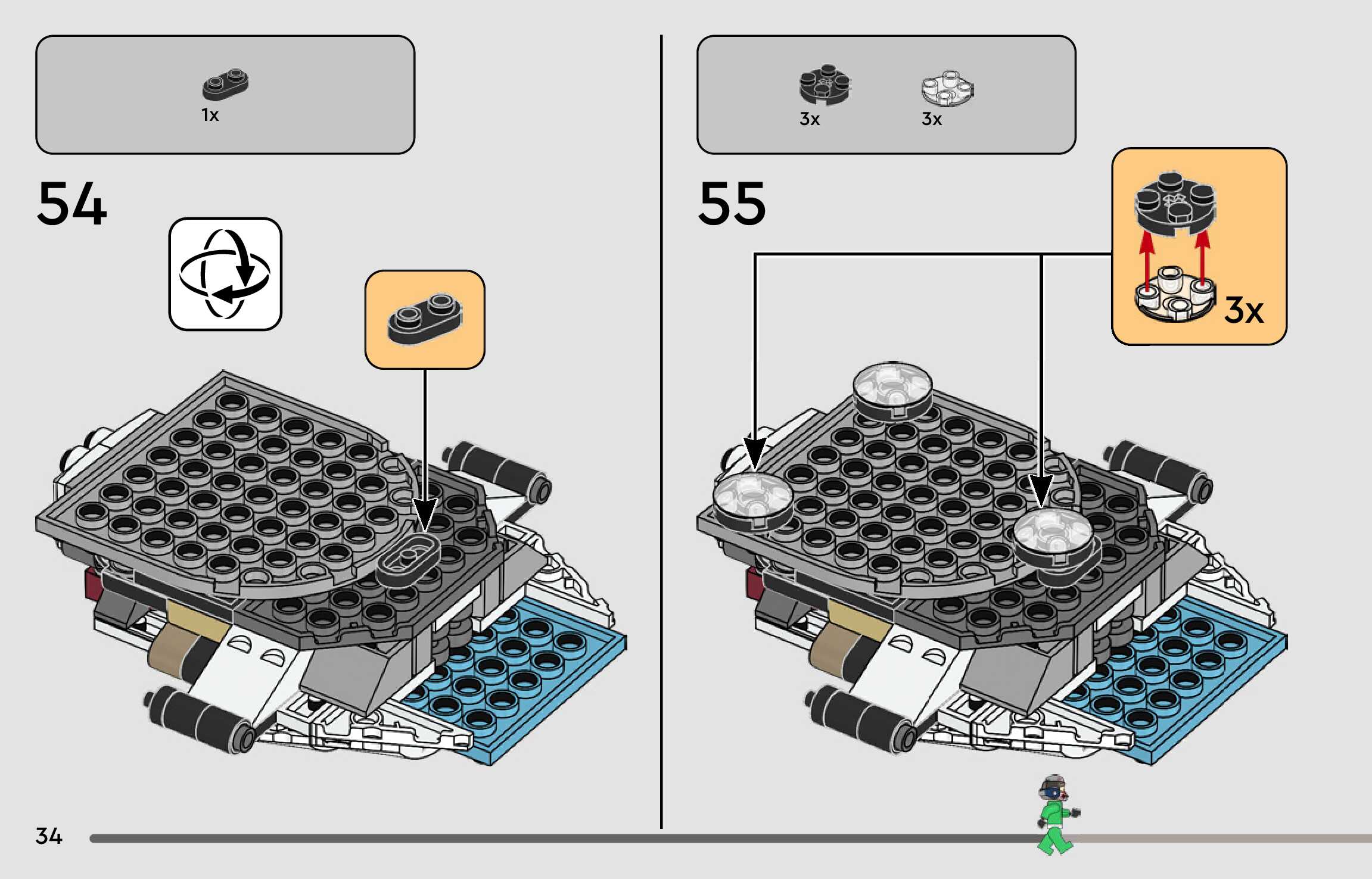 1x

54

3x 3x

55

3x

34