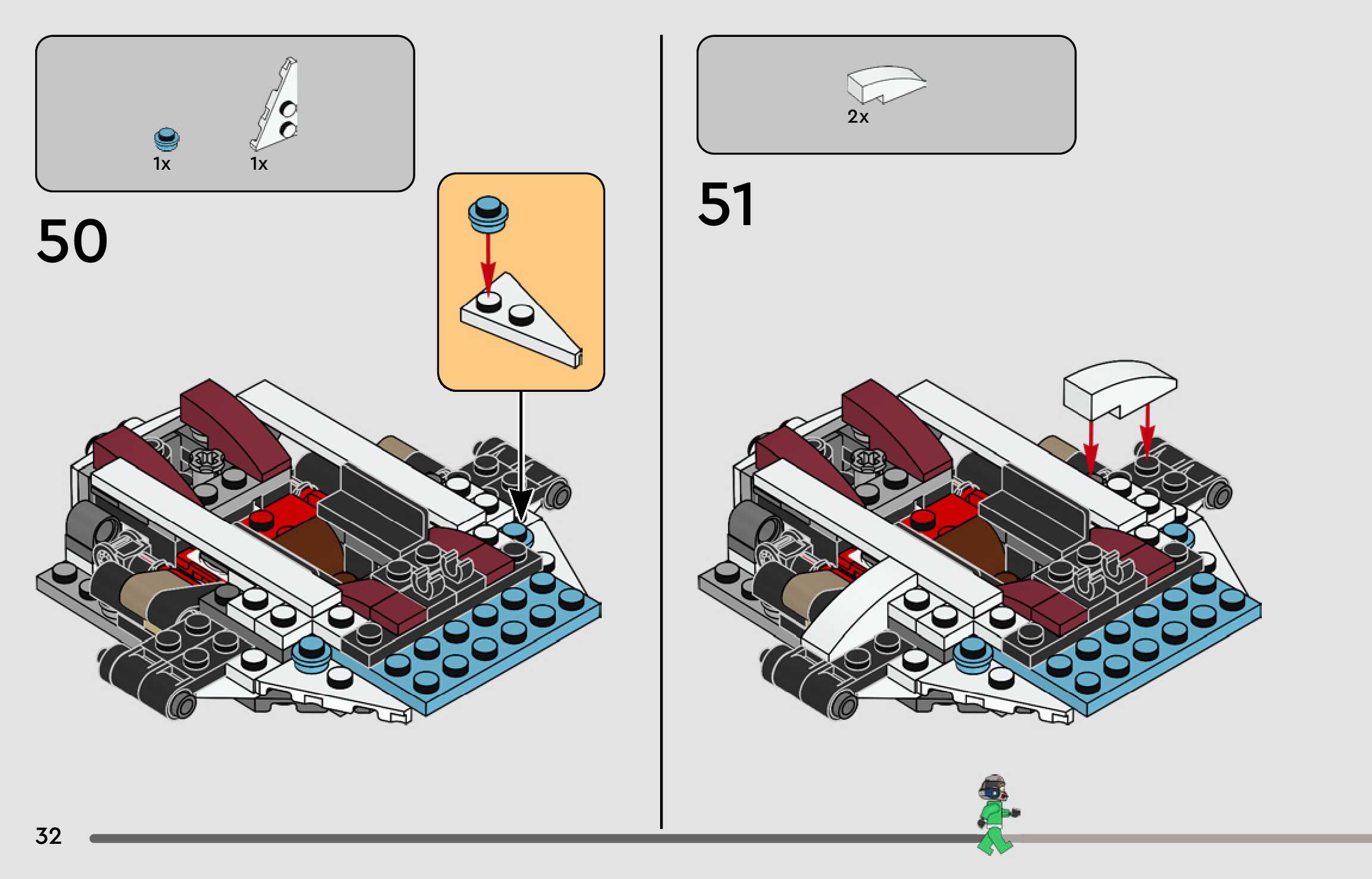 1x 1x

50

2x

51

32