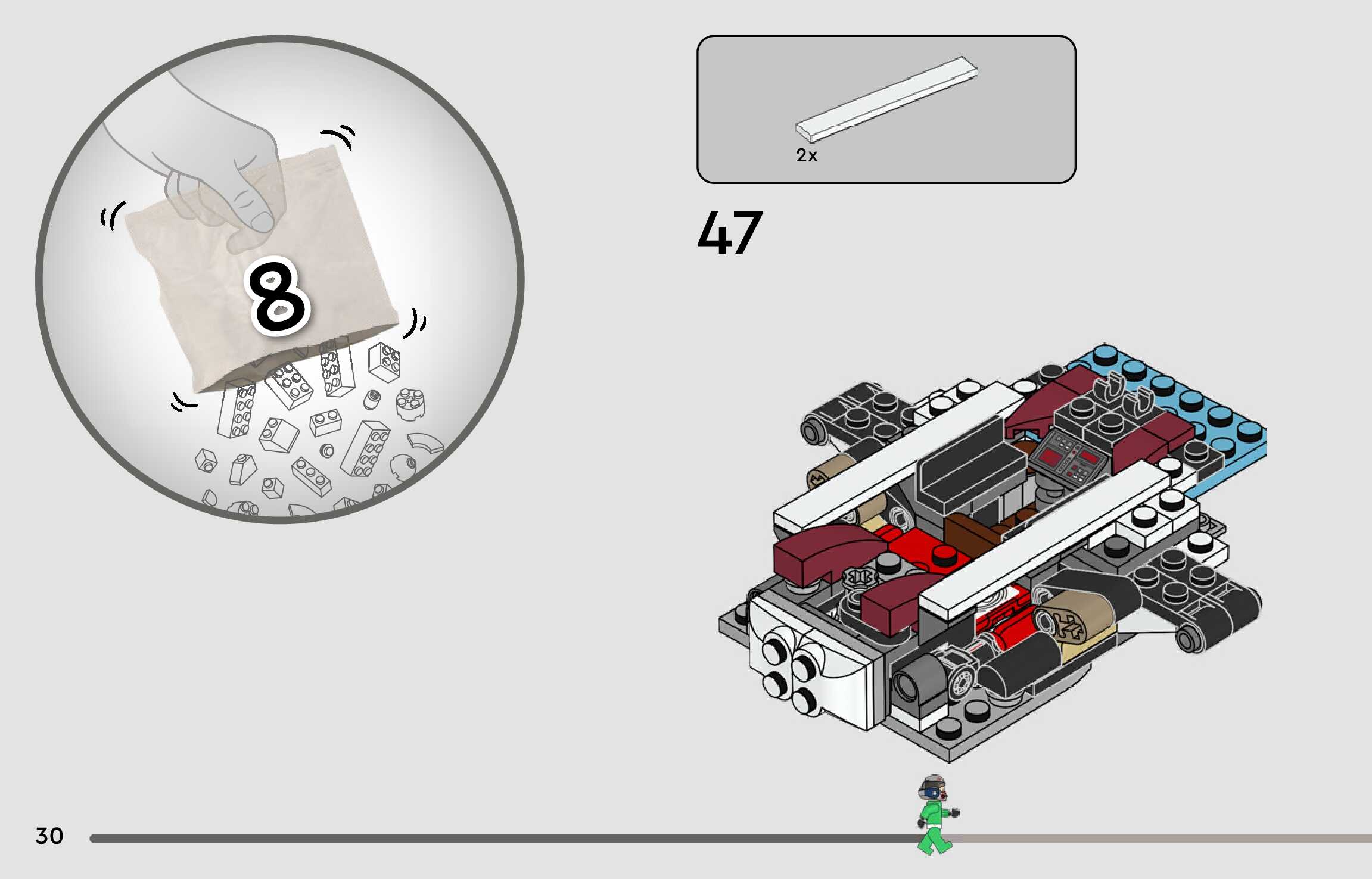 8

2x

47

30