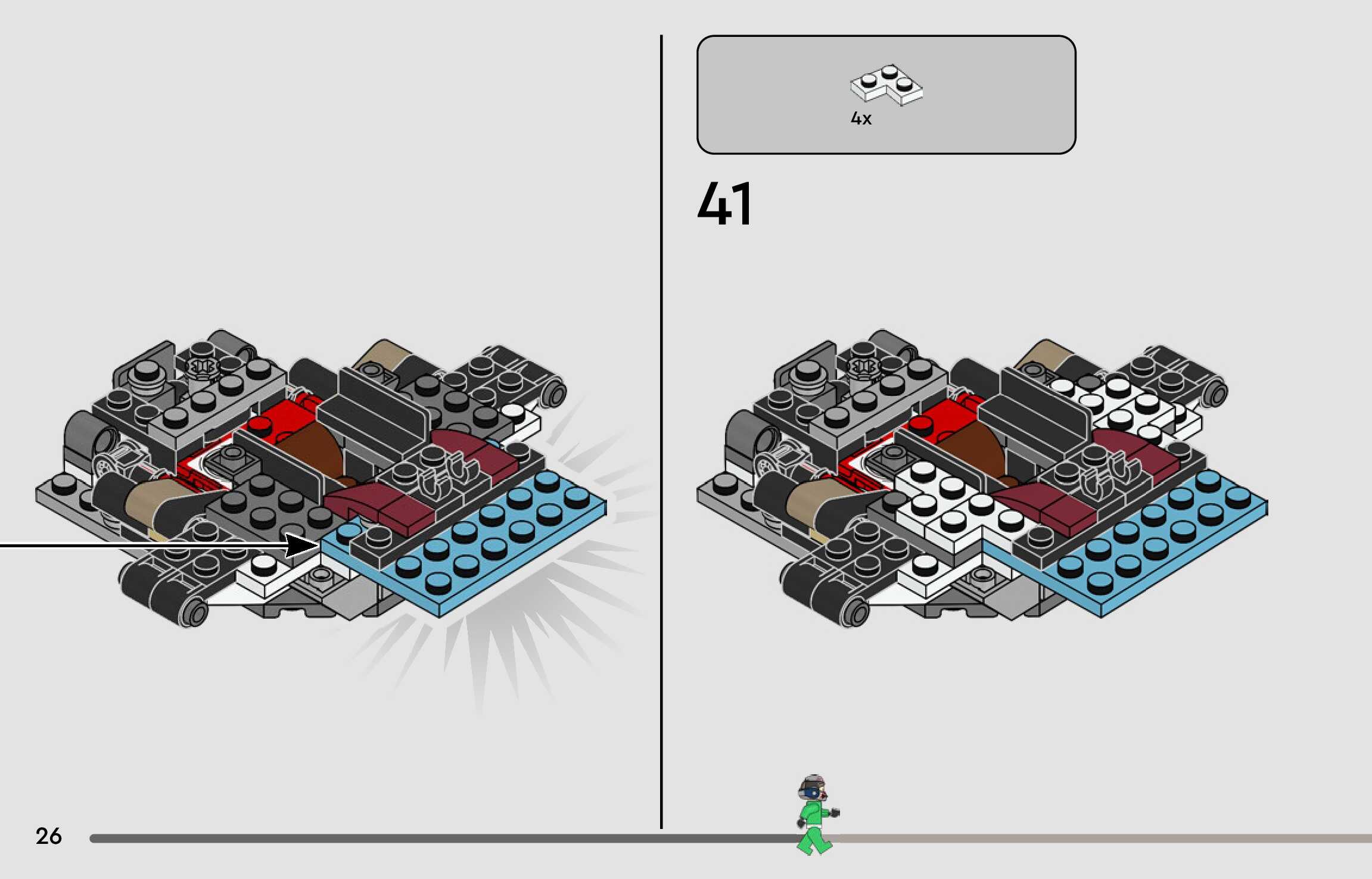 4x

41

26