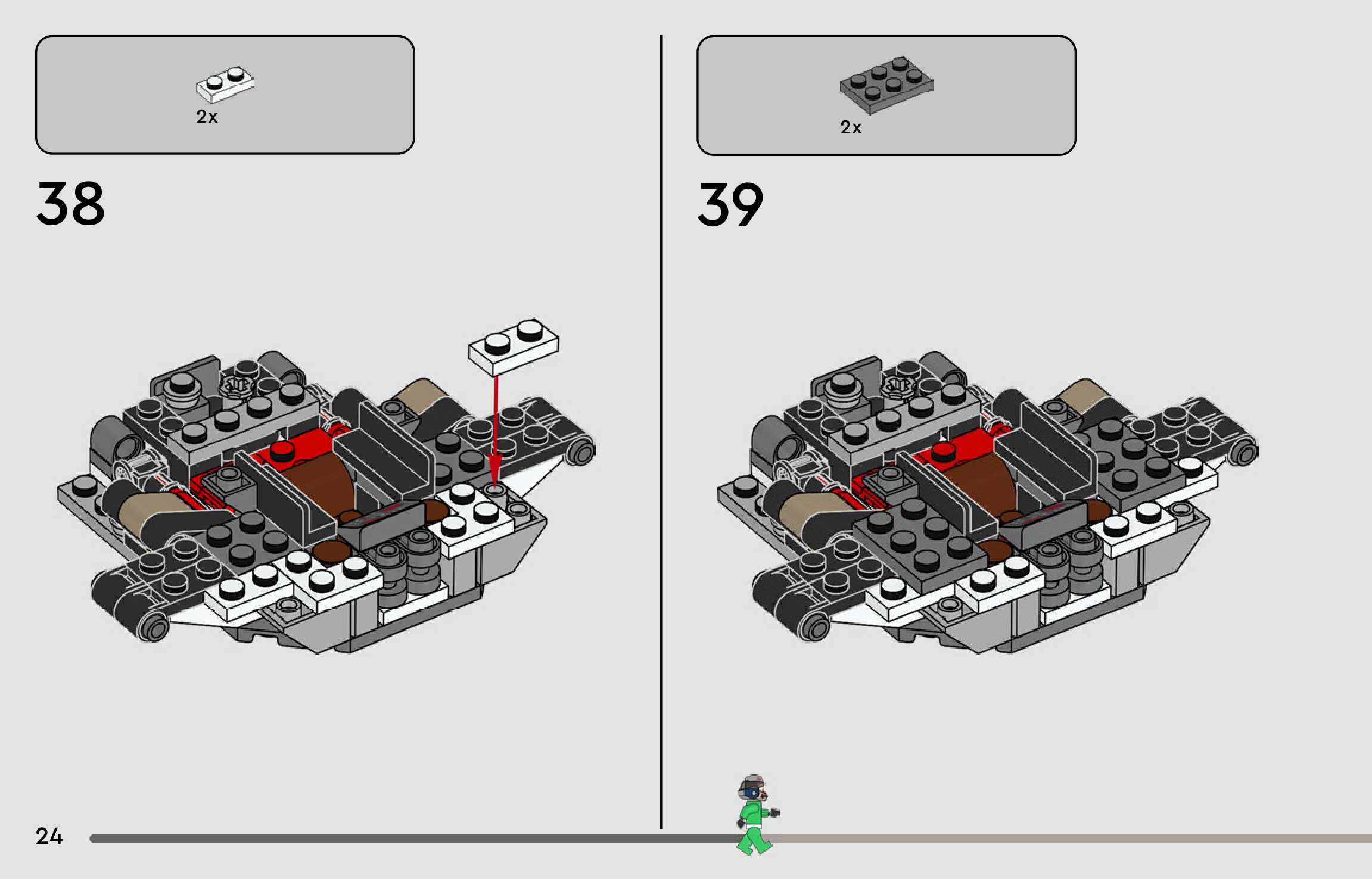 2x

38

2x

39

24