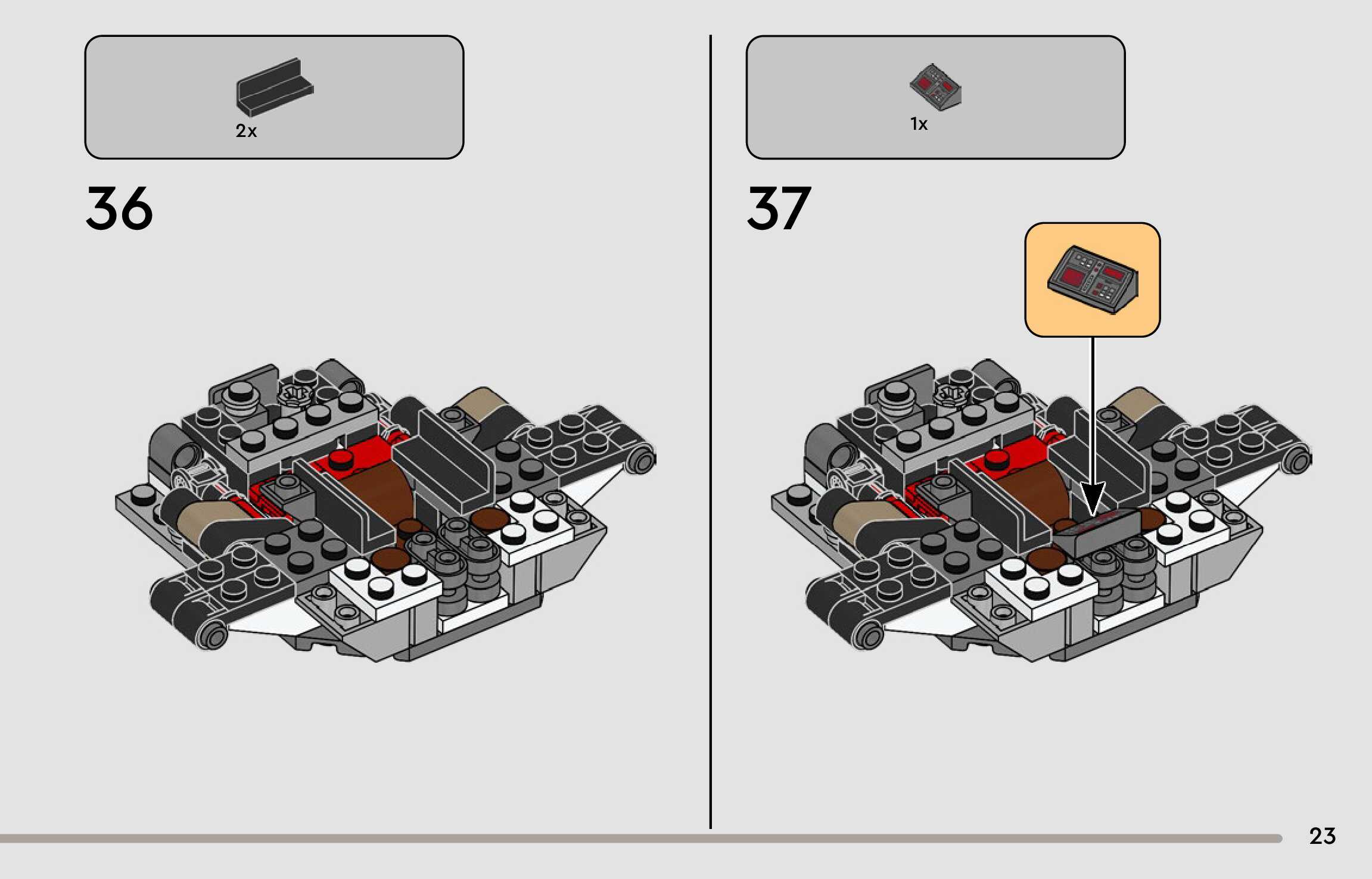 2x

36

1x

37

23