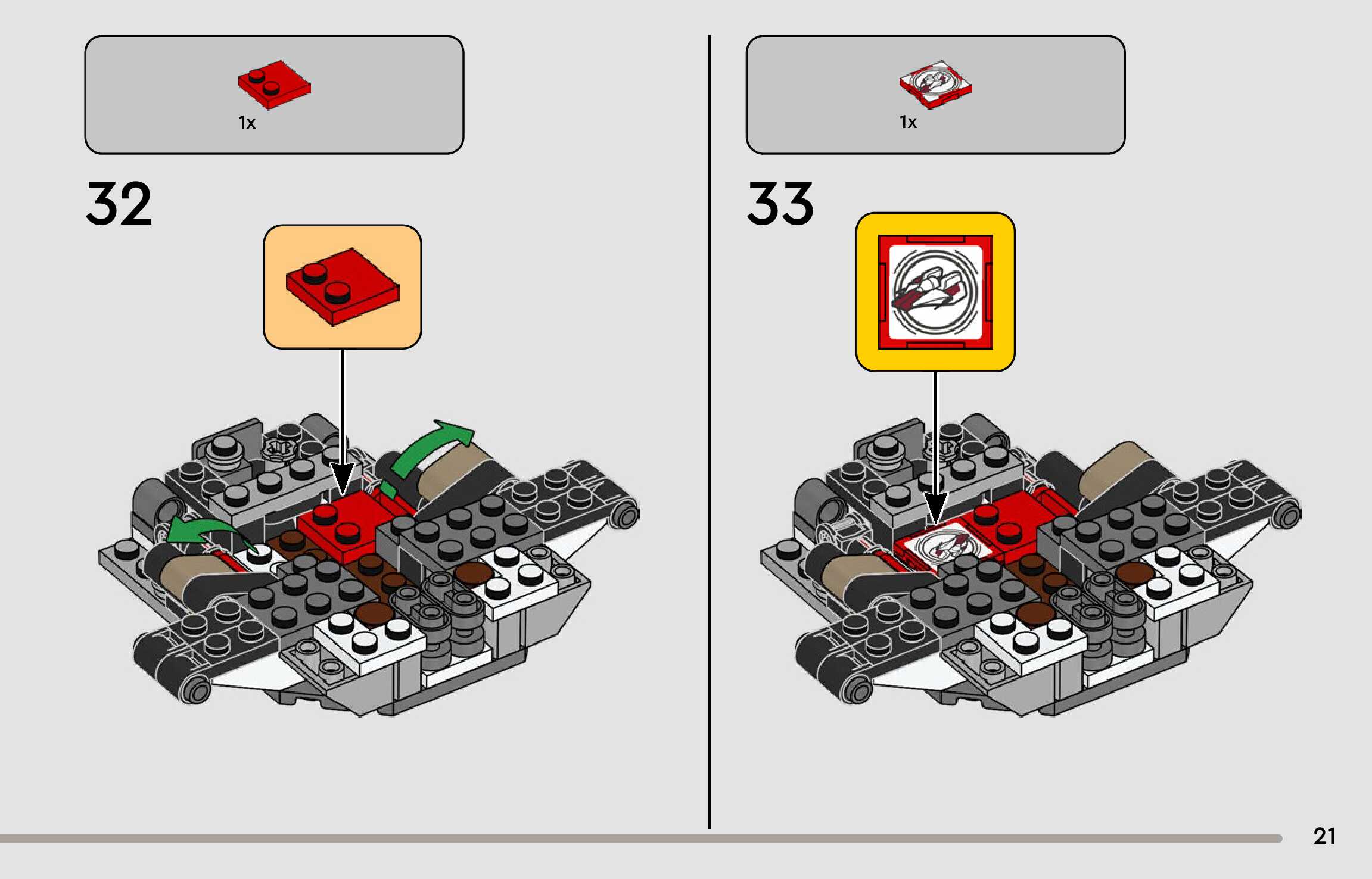 1x

32

1x

33

21