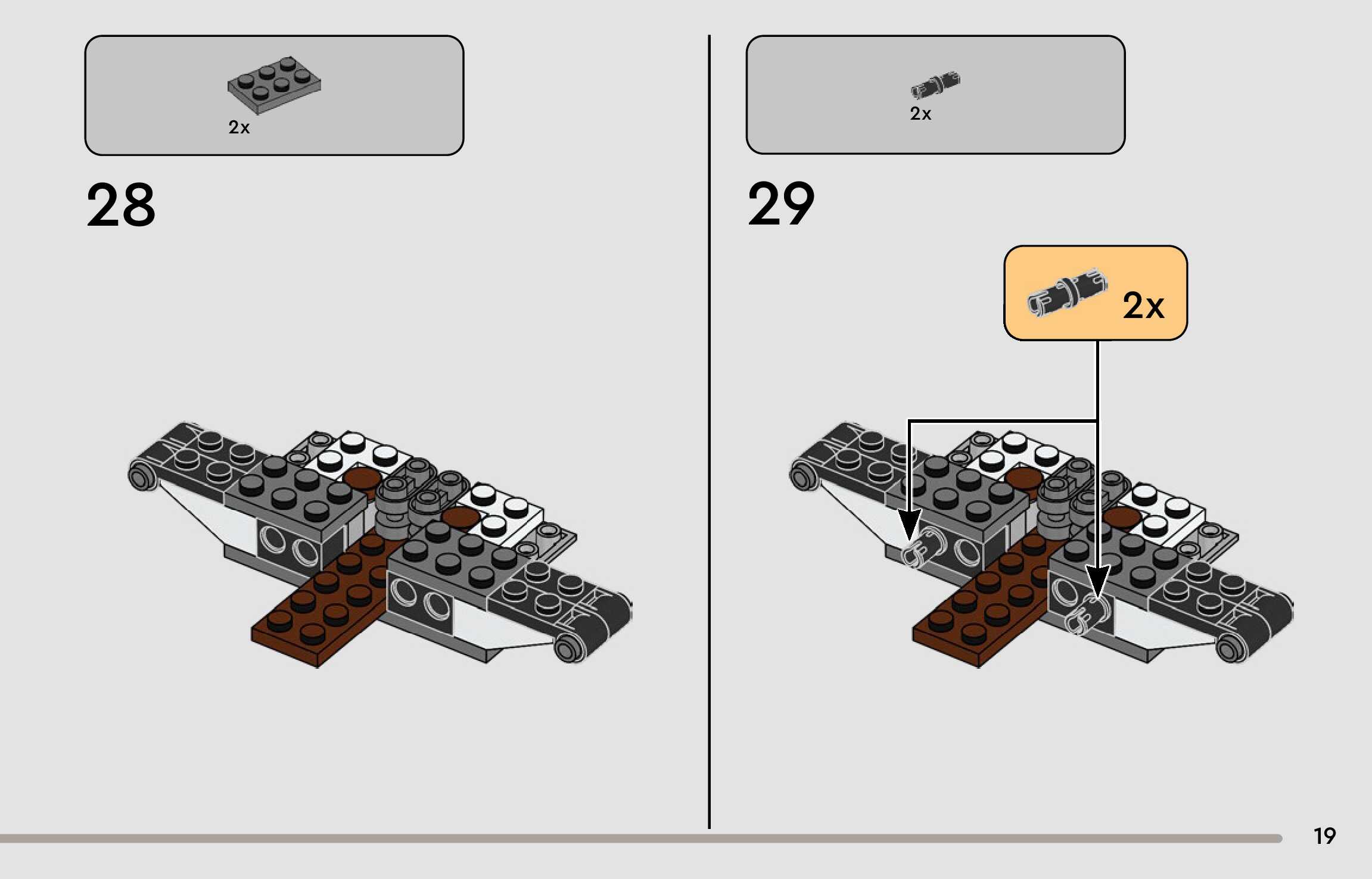 2x

28

2x

29

2x

19