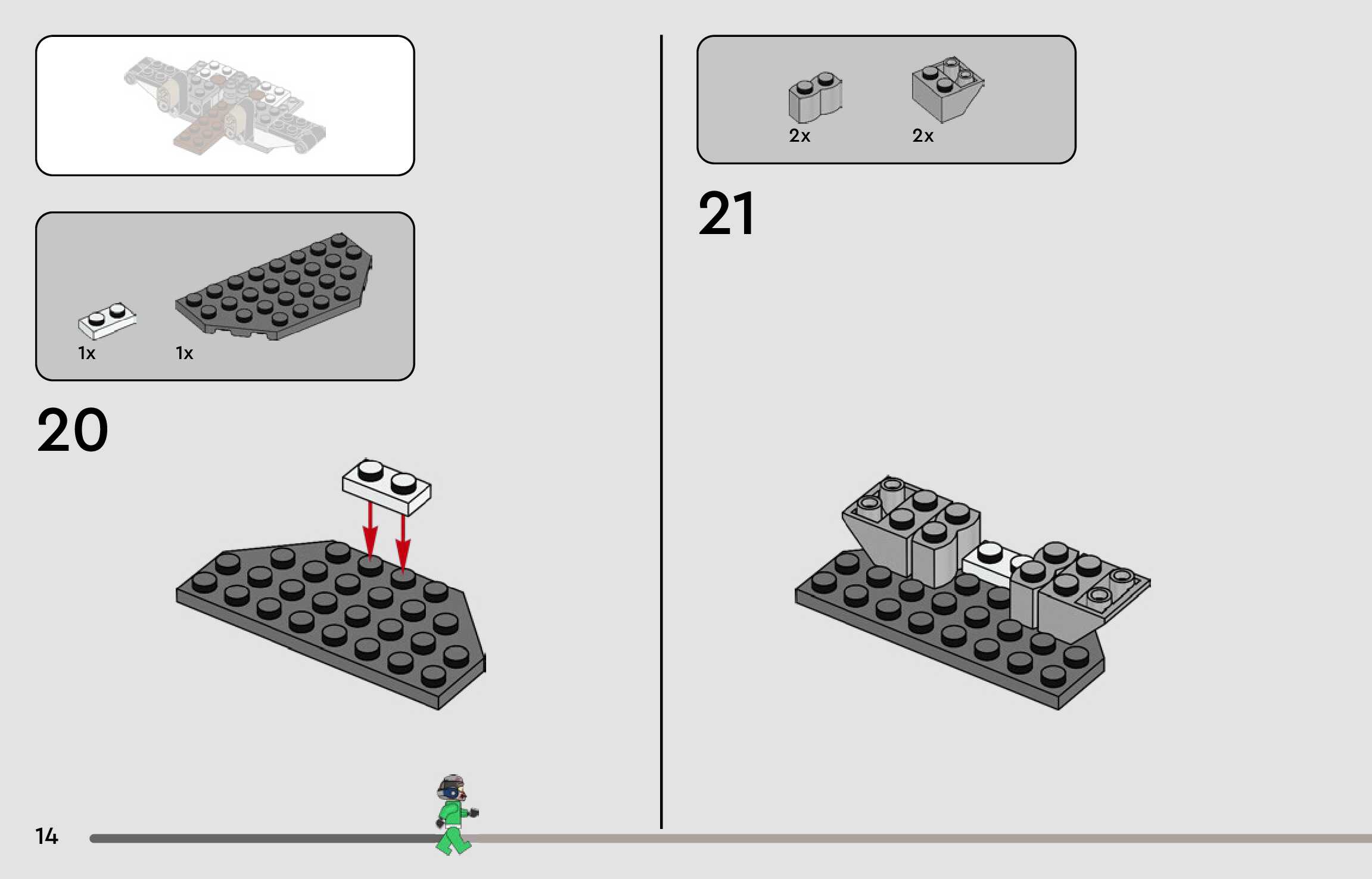 1x 1x

20

2x 2x

21

14