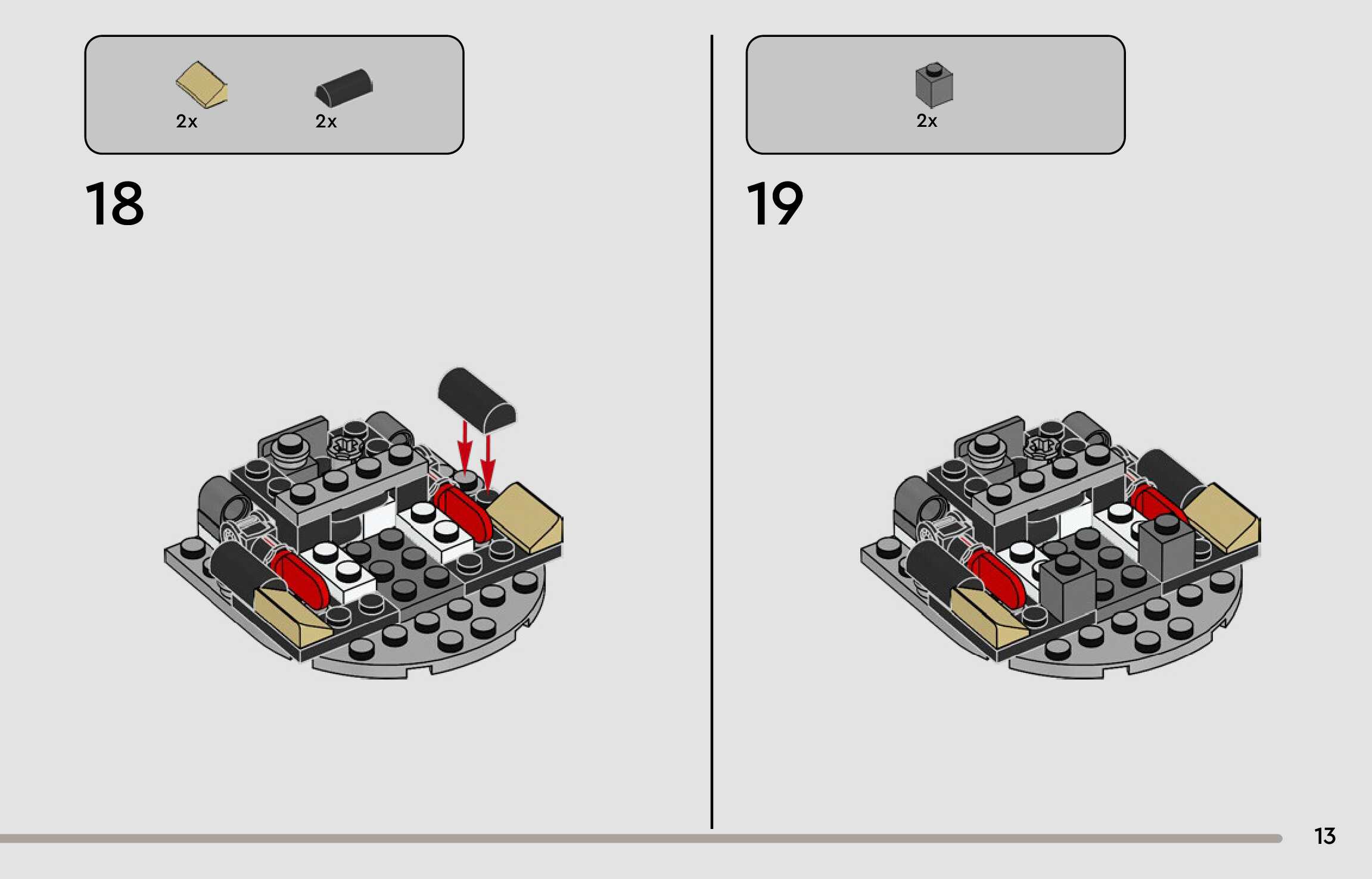 2x
2x

18

2x

19

13