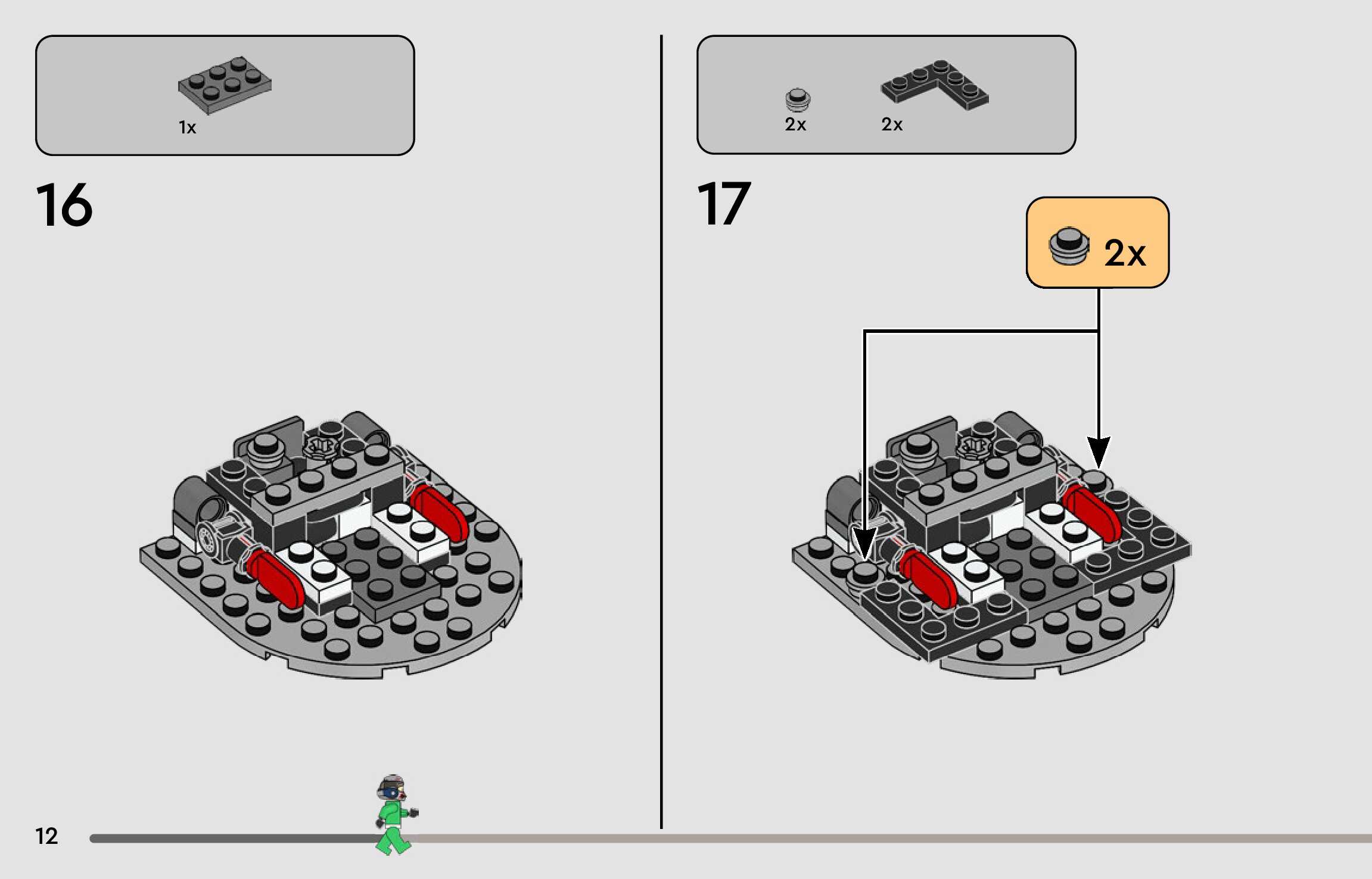 1x

16

2x 2x

17

2x

12