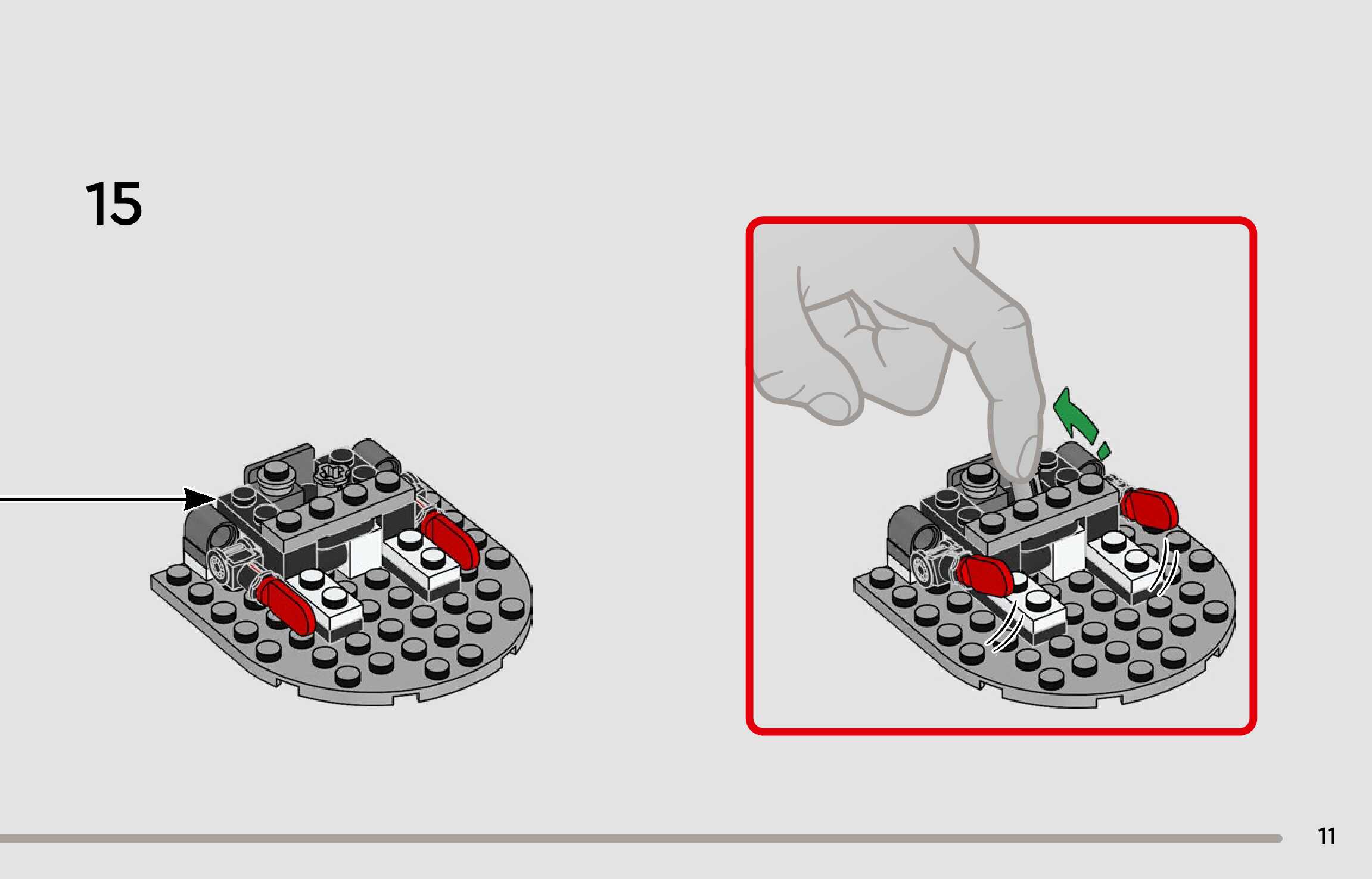 15

11