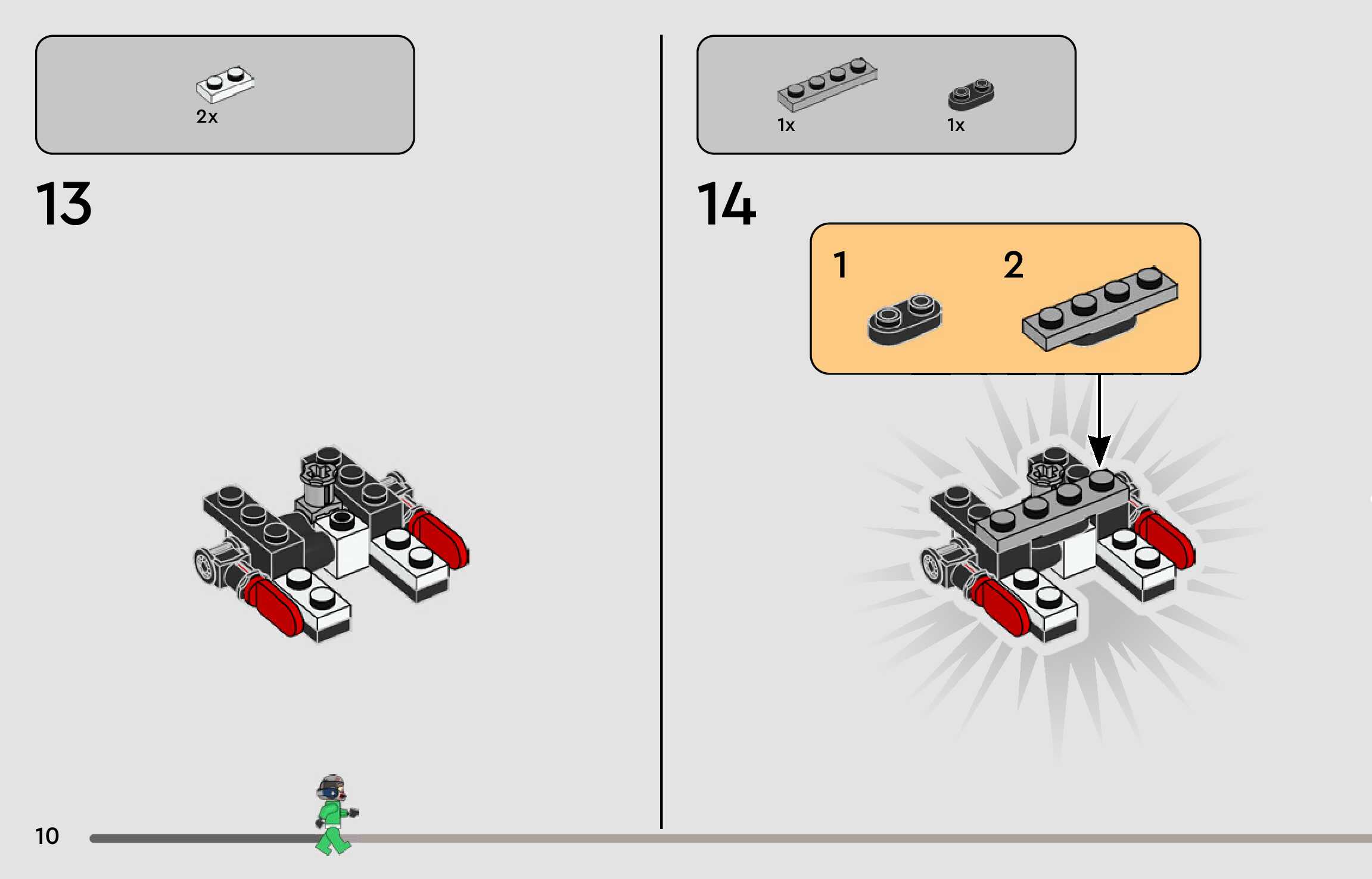 2x

13

1x

1x

14

1

2

10