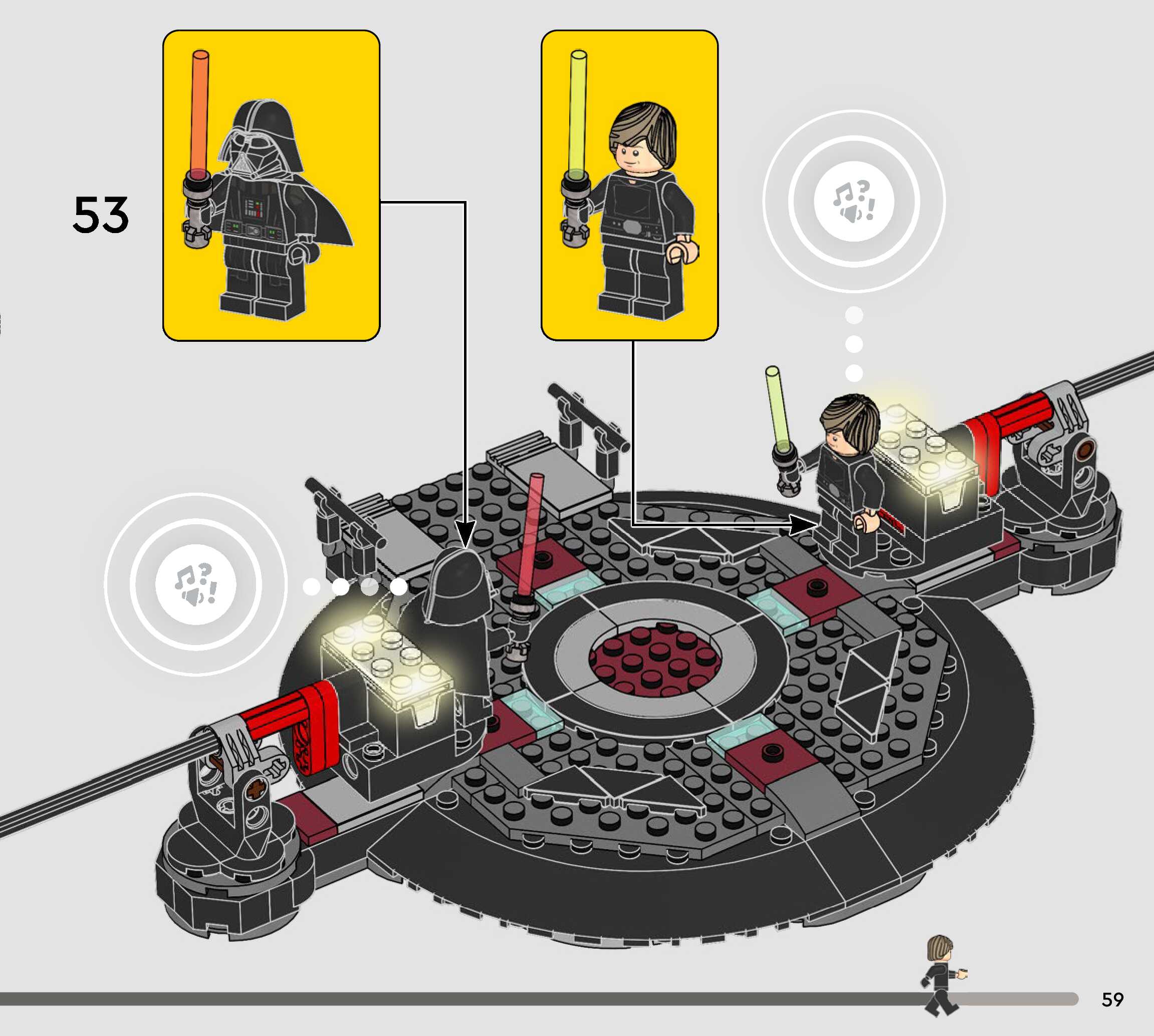 53

59