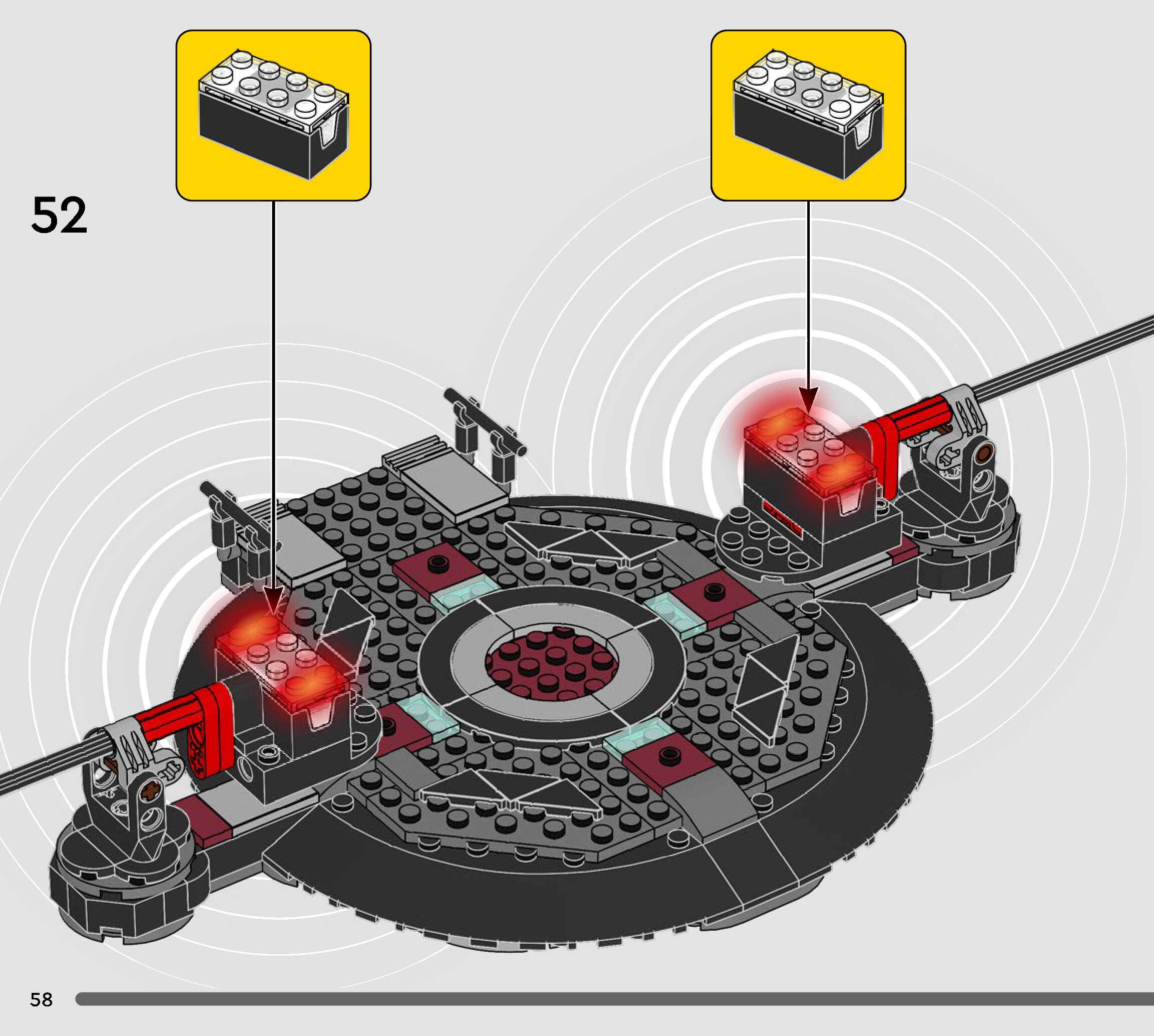 52

58