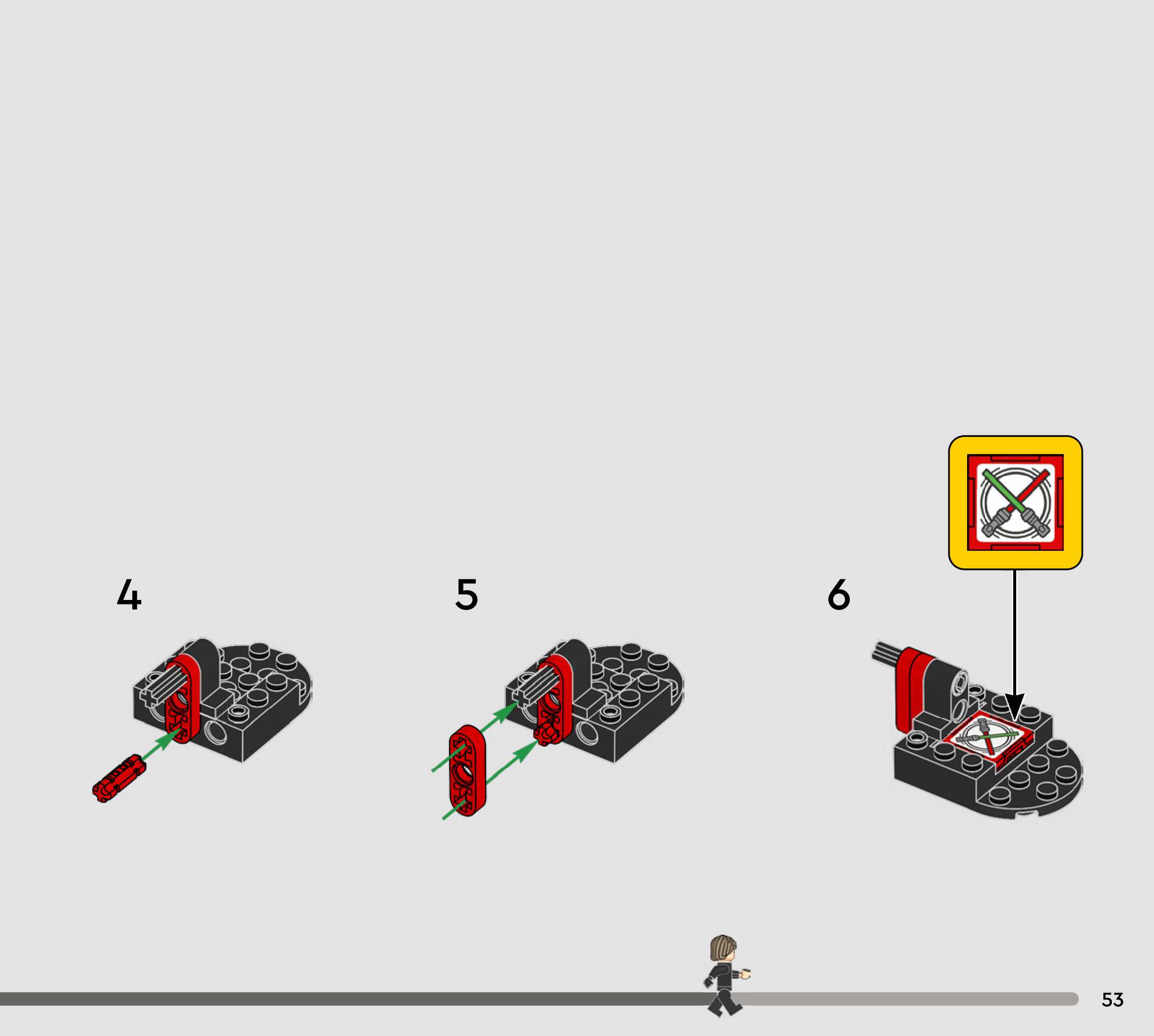 4

5

6

53