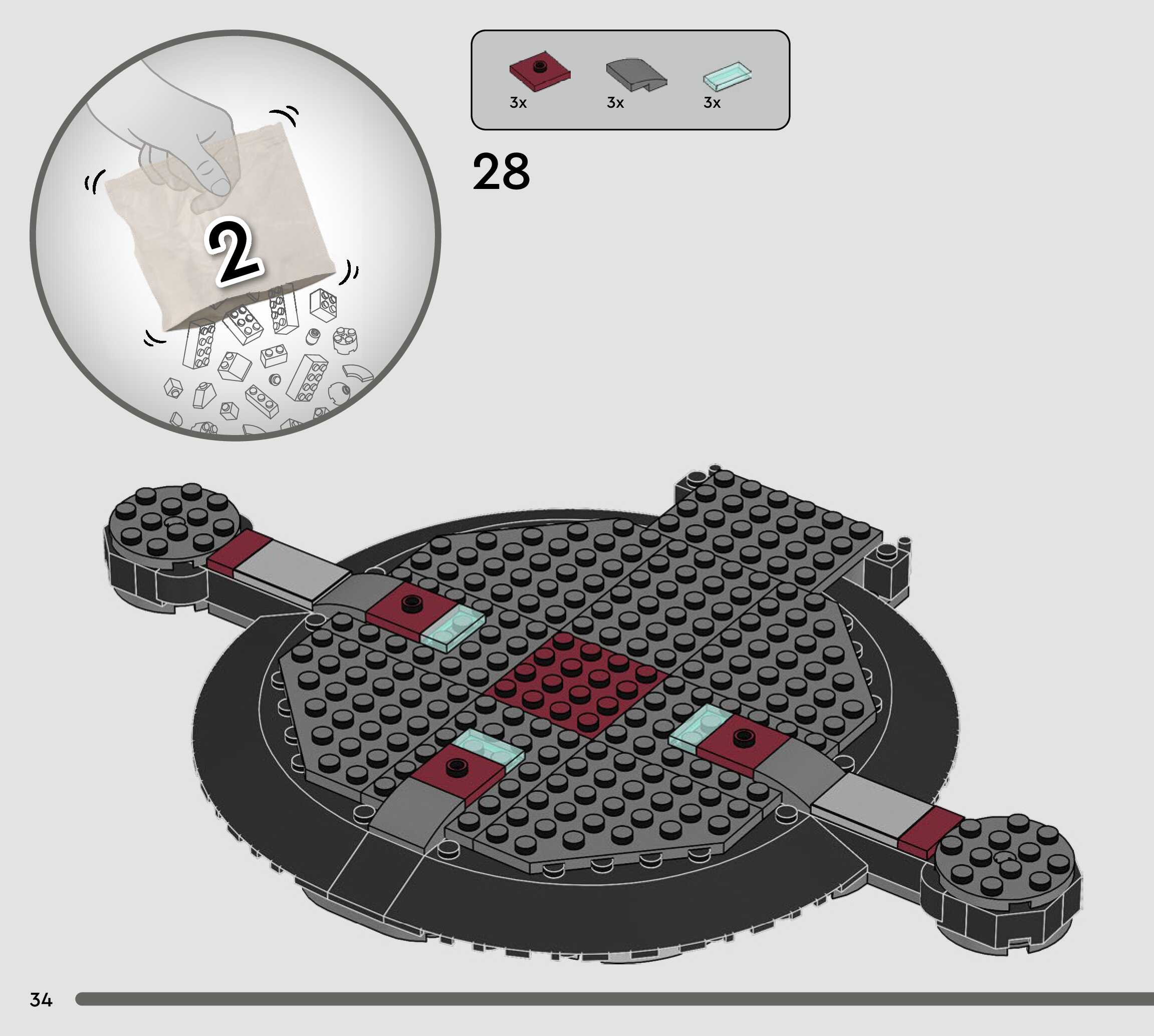 2

3x 3x 3x

28

34