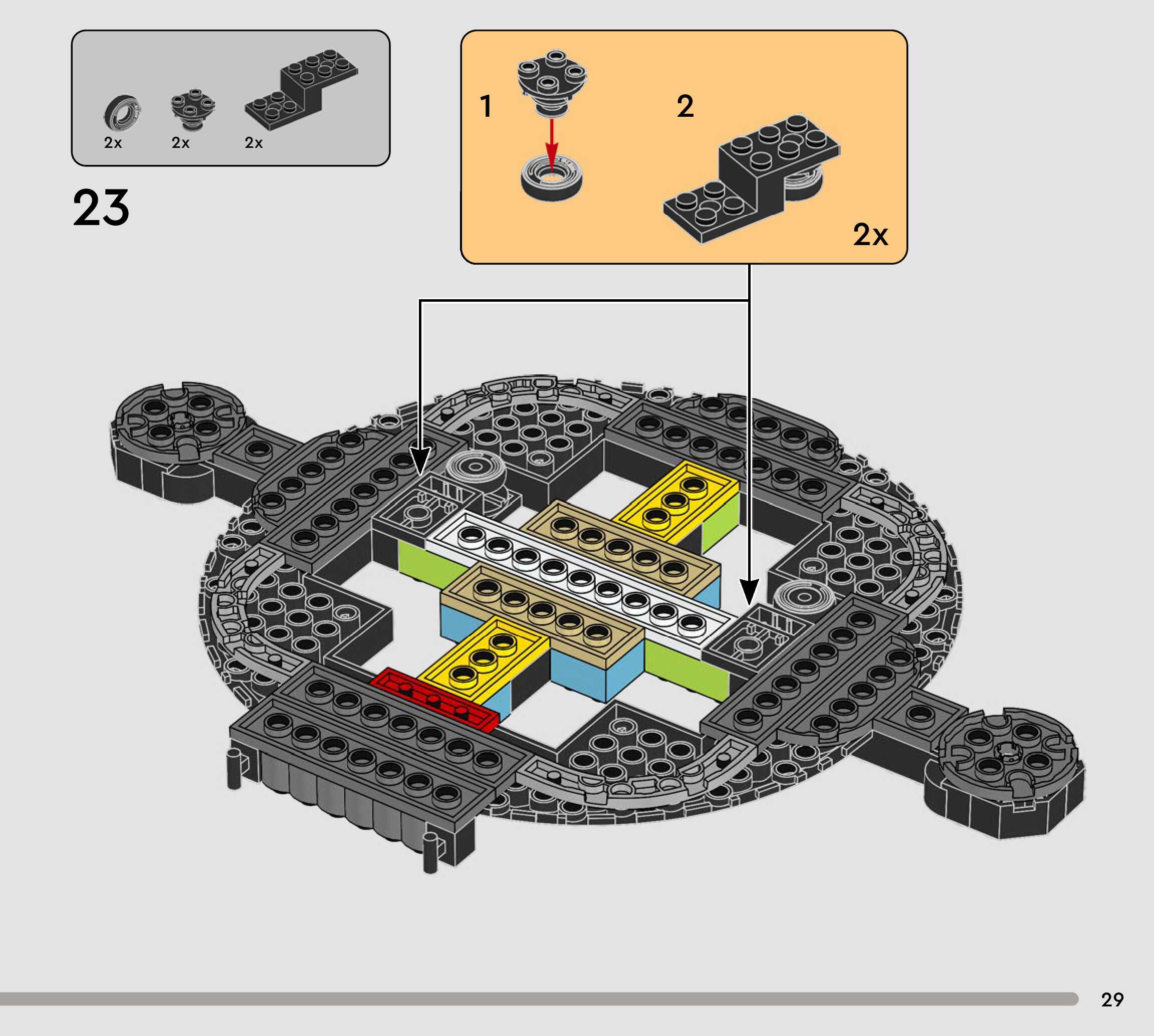 2x 2x 2x

23

1

2

2x

29