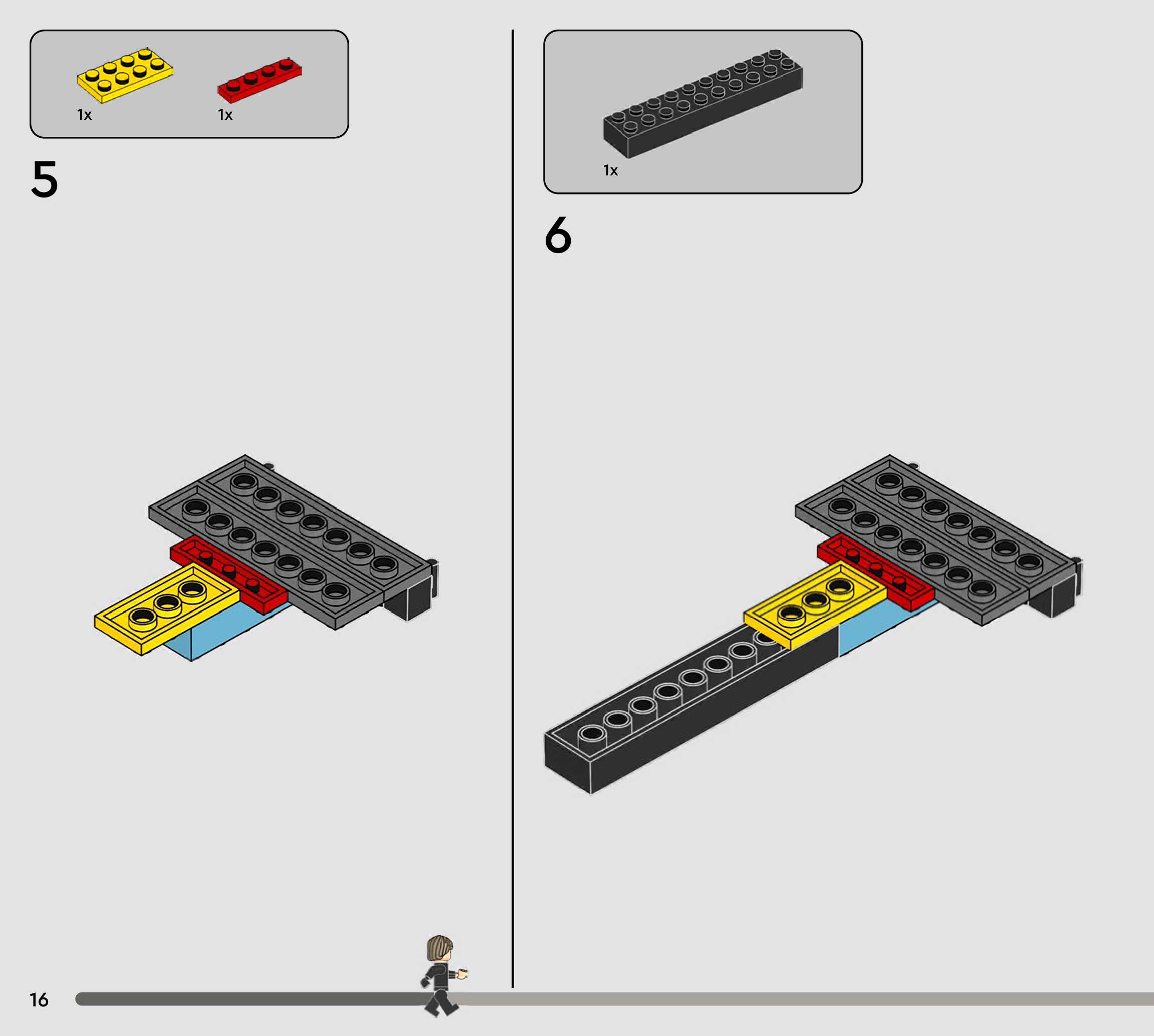 1x
1x

5

1x

6

16