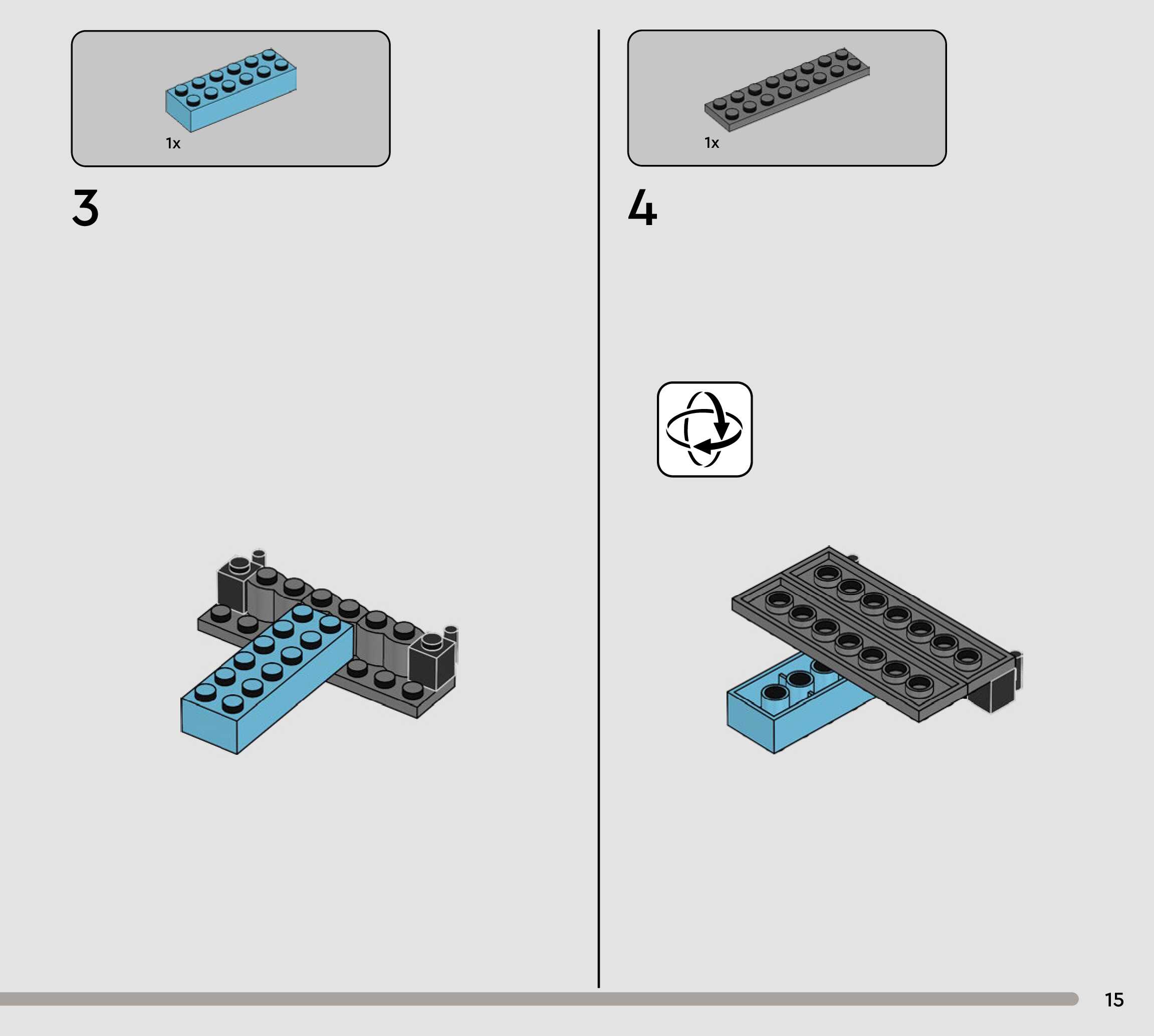 1x

3

1x

4

15