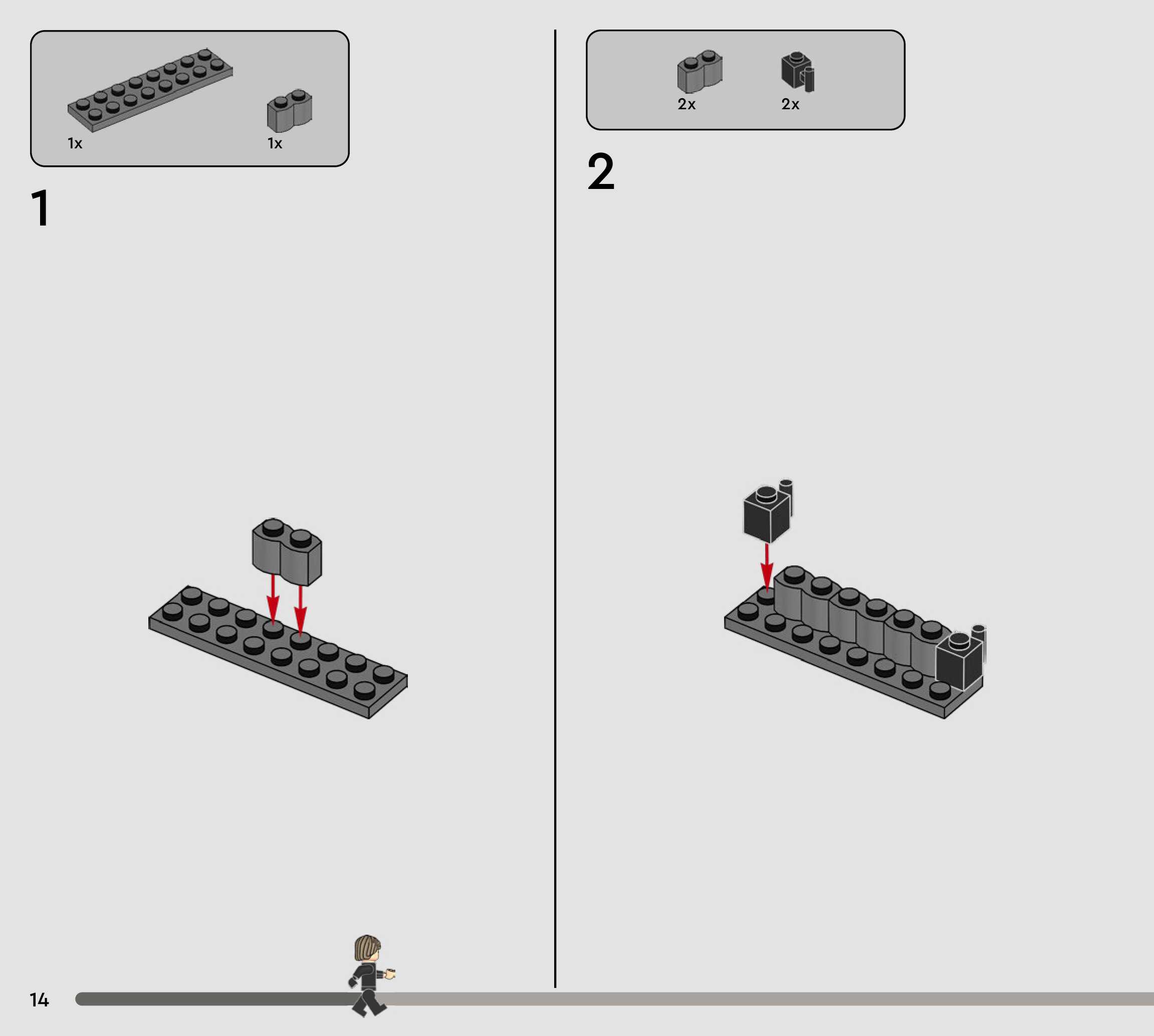 1x

1x

1

2x

2x

2

14