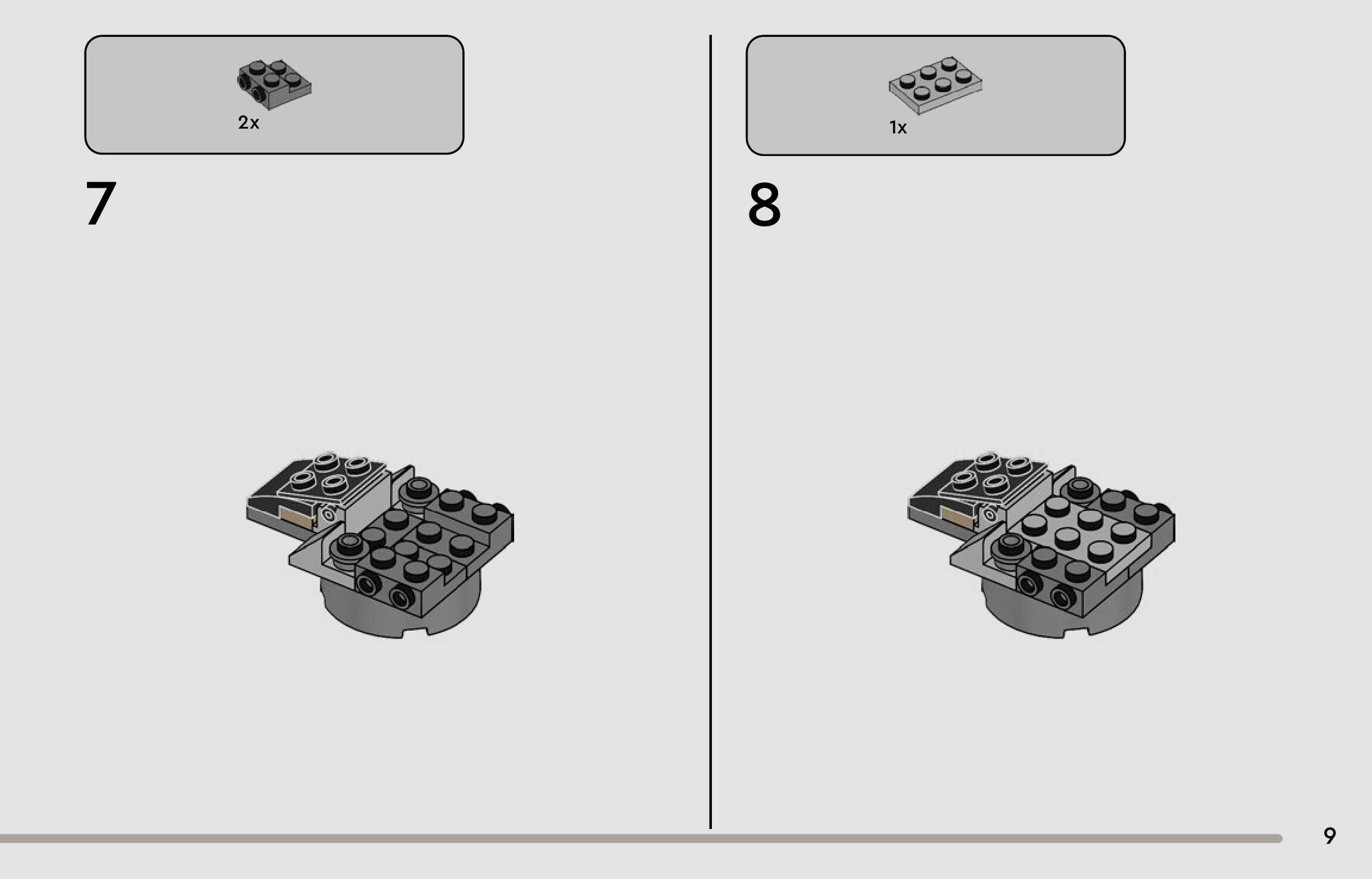 2x

7

1x

8

9