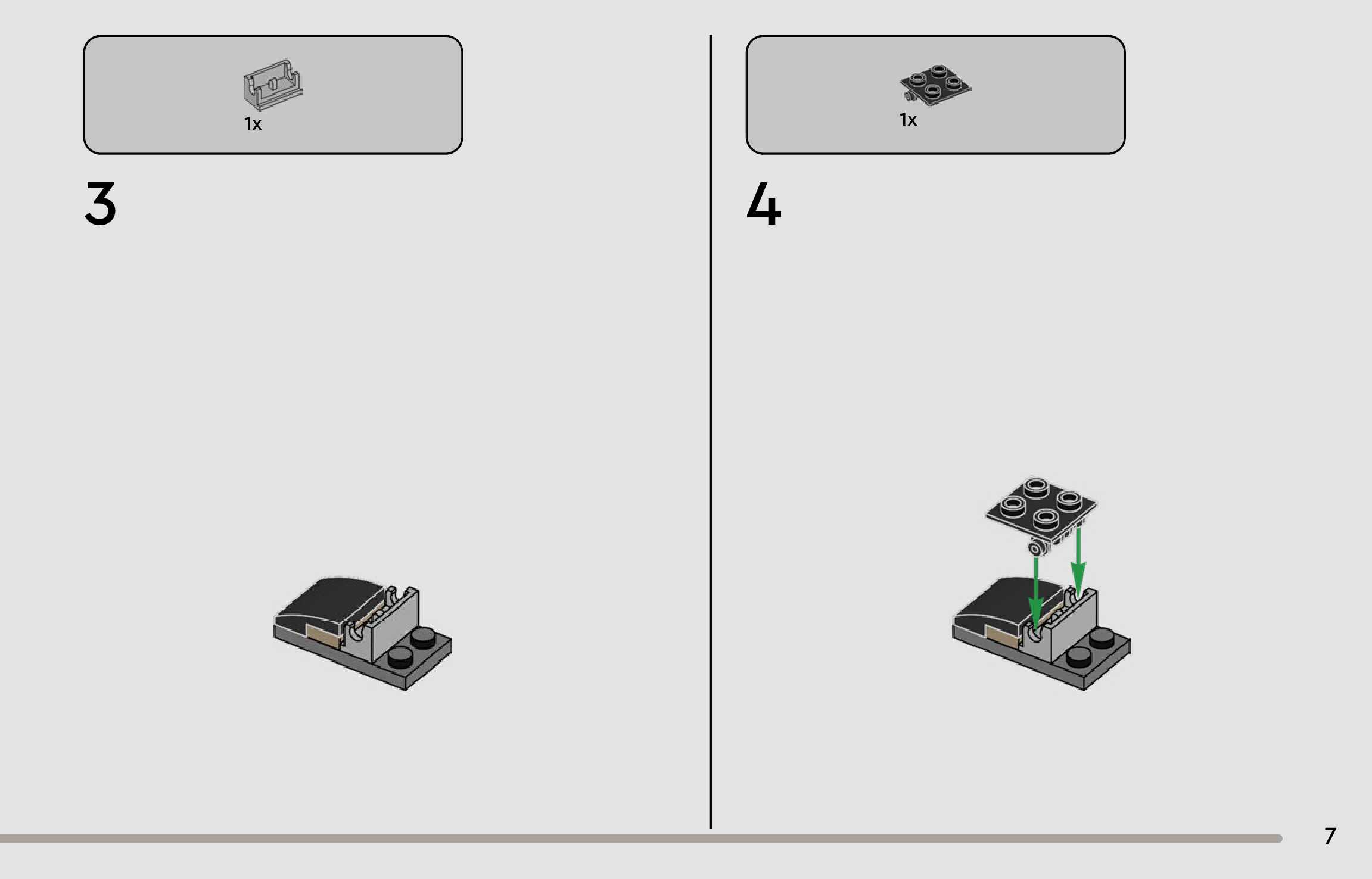 1x

3

1x

4

7